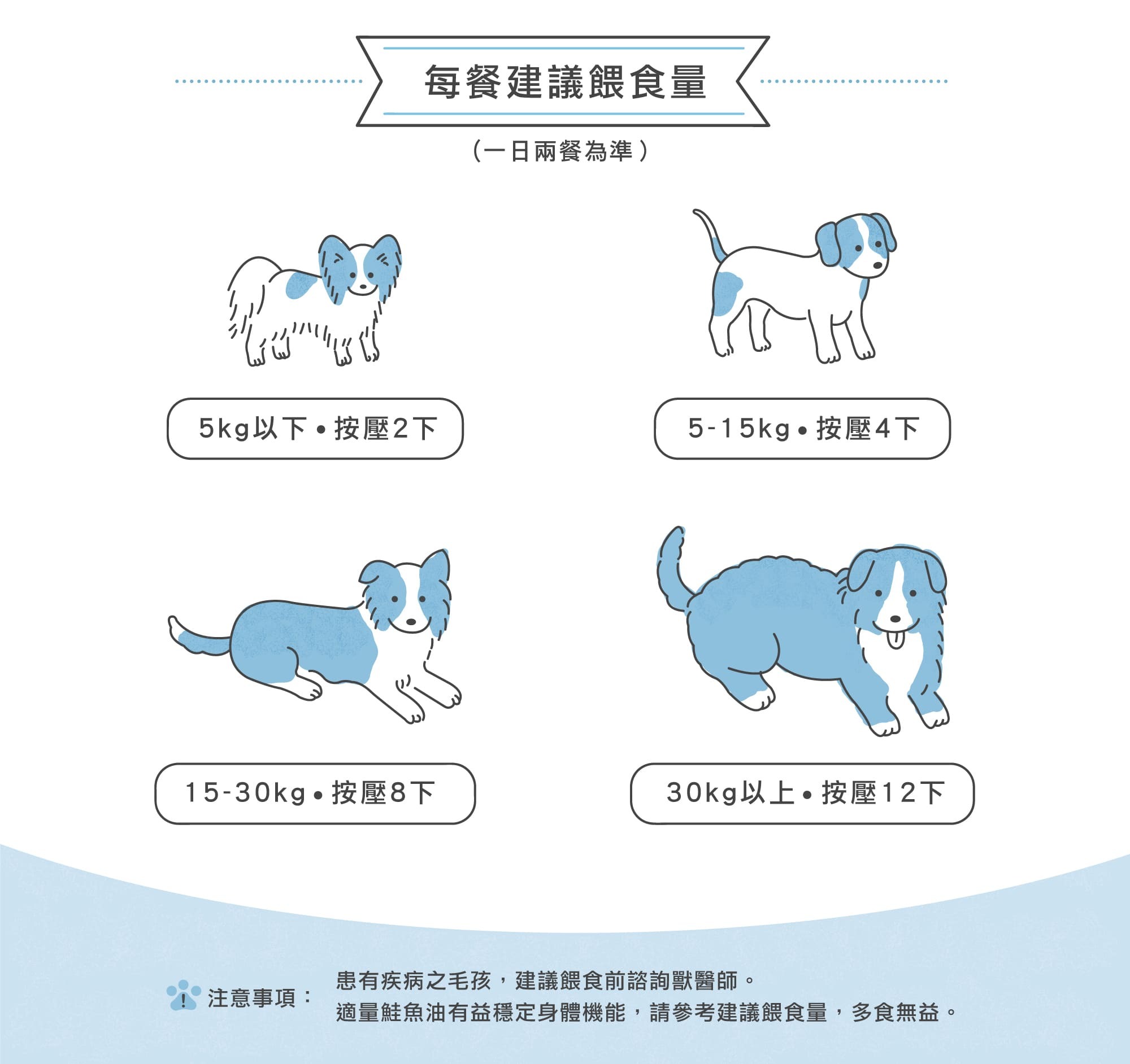 每餐建議餵食量

（一日兩餐為準）

5kg以下 • 按壓2下

5-15kg • 按壓4下

15-30kg • 按壓8下

30kg以上 • 按壓12下

注意事項：

患有疾病之毛孩，建議餵食前諮詢獸醫師。
適量鮭魚油有益穩定身體機能，請參考建議餵食量，多食無益。