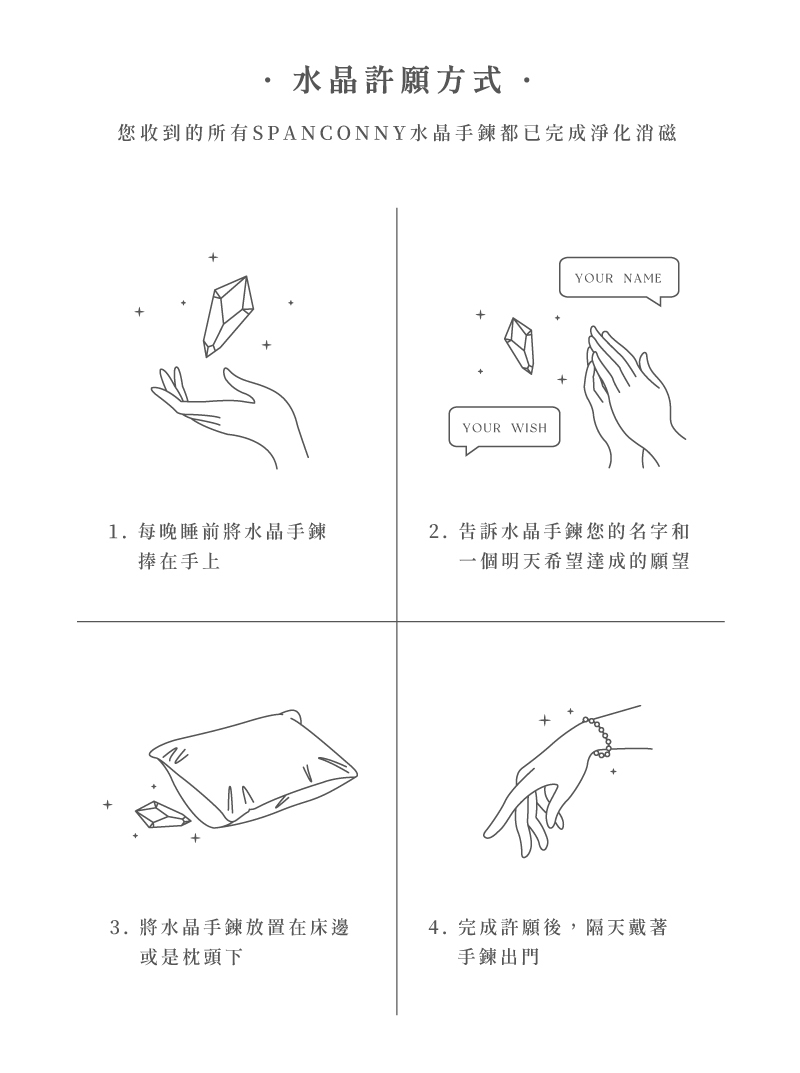 · 水晶許願方式 ·

您收到的所有SPANCONNY水晶手鍊都已完成淨化消磁

YOUR NAME

YOUR WISH

1. 每晚睡前將水晶手鍊捧在手上

2. 告訴水晶手鍊您的名字和一個明天希望達成的願望

3. 將水晶手鍊放置在床邊或是枕頭下

4. 完成許願後，隔天戴著手鍊出門