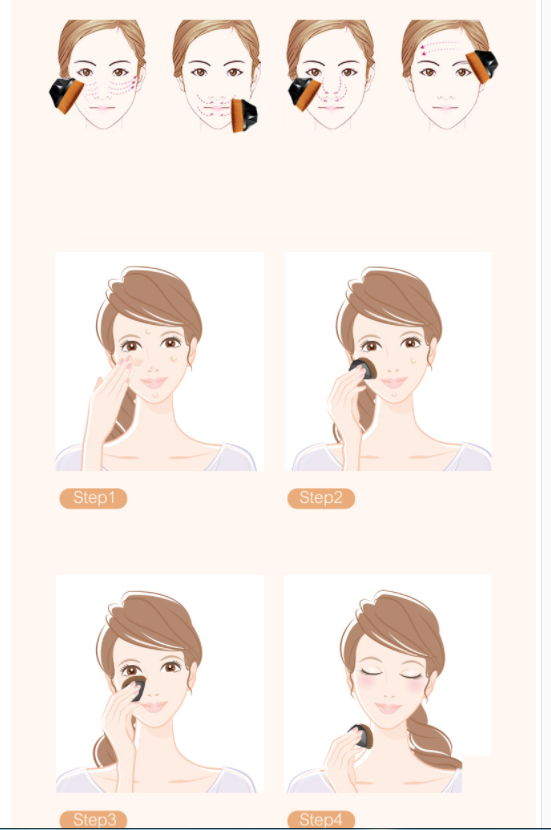 Step1

Step2

Step3

Step4