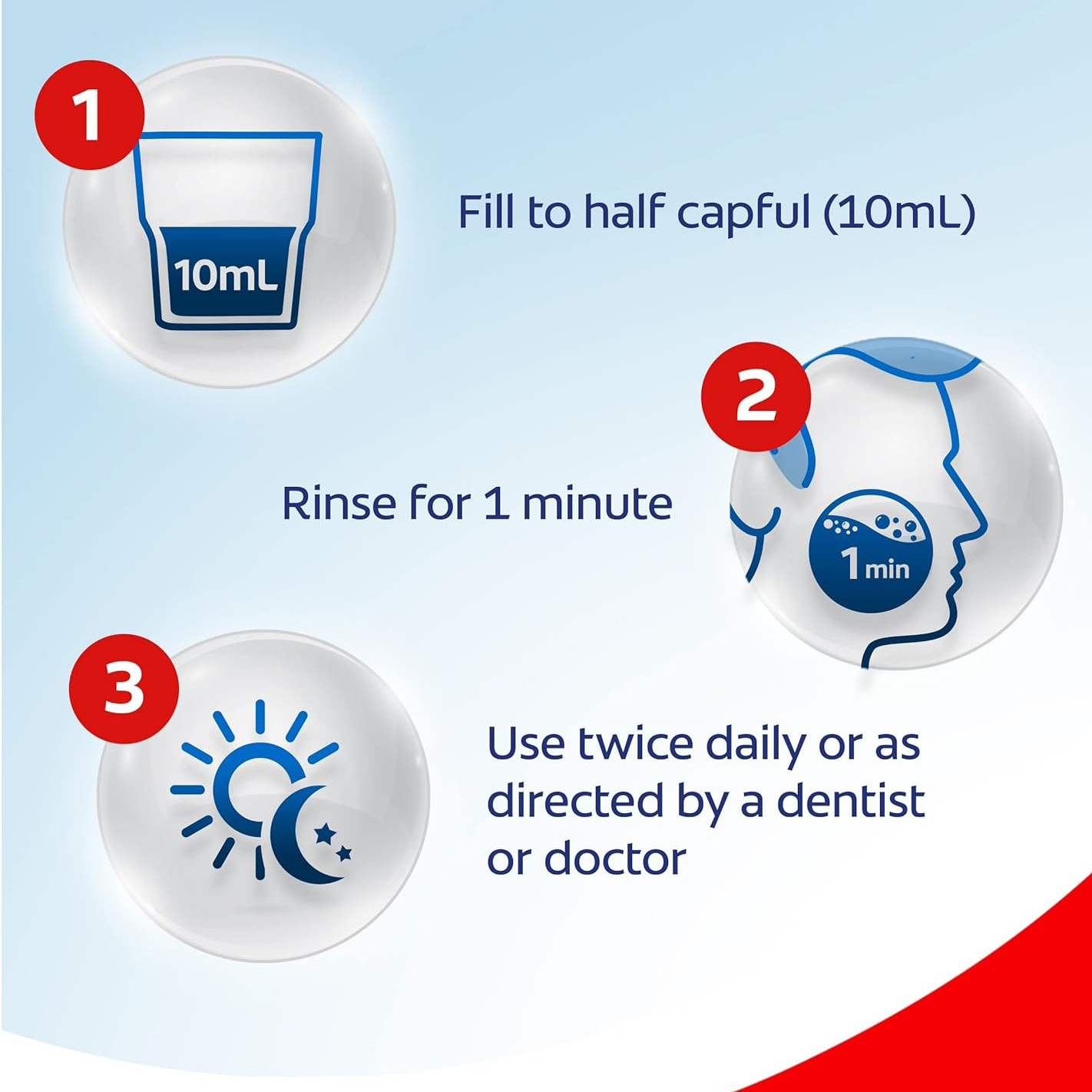 1

10mL

Fill to half capful (10mL)

2

Rinse for 1 minute

1 min

3

Use twice daily or as directed by a dentist or doctor