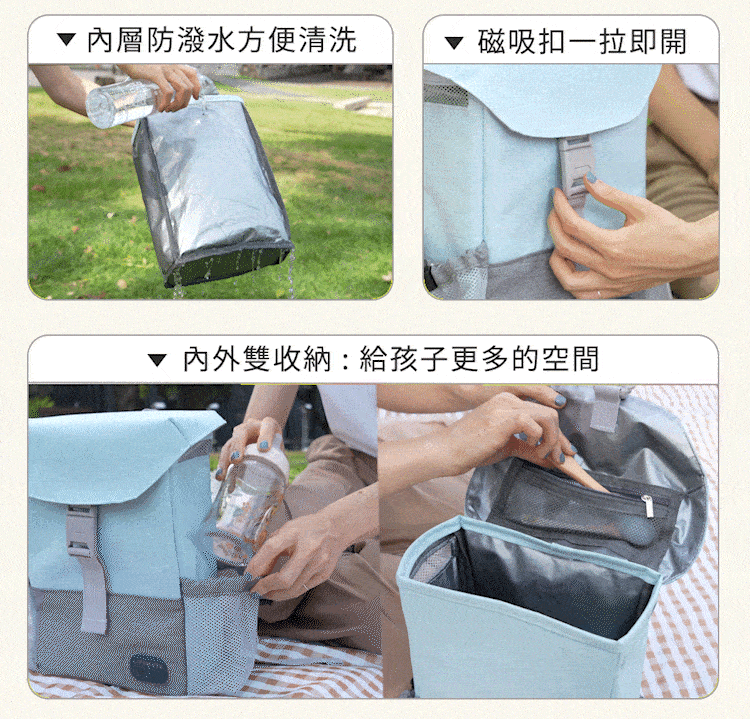 ▼ 內層防潑水方便清洗

▼ 磁吸扣一拉即開

▼ 內外雙收納：給孩子更多的空間