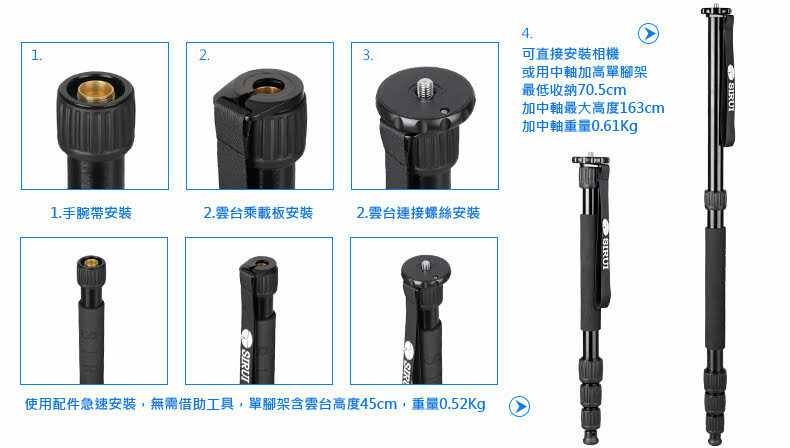 1.

2.

3.

1.手腕帶安裝

2.雲台乘載板安裝

2.雲台連接螺絲安裝

SIRUI

SIRUI

使用配件急速安裝，無需借助工具，單腳架含雲台高度45cm，重量0.52Kg

4.
可直接安裝相機
或用中軸加高單腳架
最低收納70.5cm
加中軸最大高度163cm
加中軸重量0.61Kg

SIRUI

SIRUI