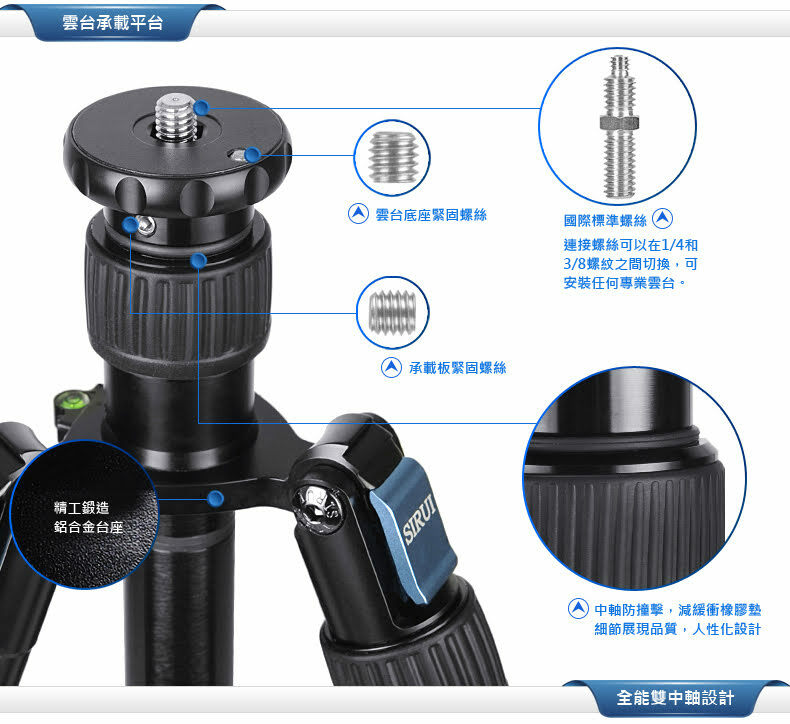 雲台承載平台

雲台底座緊固螺絲

國際標準螺絲

連接螺絲可以在1/4和3/8螺紋之間切換，可安裝任何專業雲台。

承載板緊固螺絲

精工鍛造
鋁合金台座

SIRUI

中軸防撞擊，減緩衝橡膠墊
細節展現品質，人性化設計

全能雙中軸設計