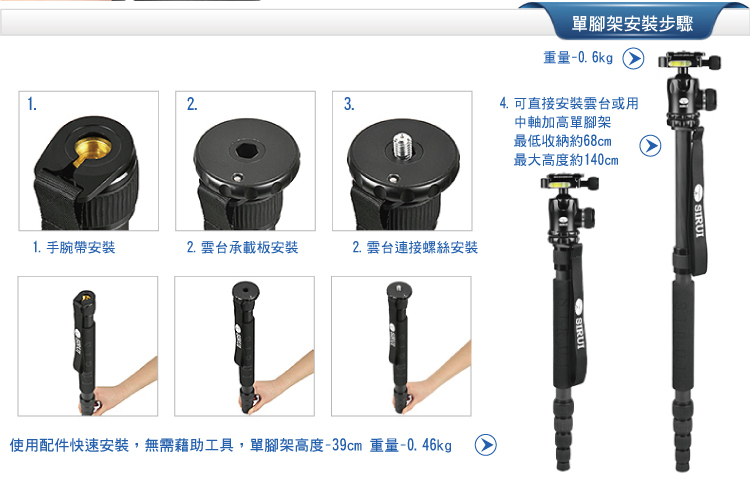 單腳架安裝步驟

重量-0.6kg

1.

2.

3.

4. 可直接安裝雲台或用中軸加高單腳架
最低收納約68cm
最大高度約140cm

1. 手腕帶安裝

2. 雲台承載板安裝

2. 雲台連接螺絲安裝

SIRUI

SIRUI

使用配件快速安裝，無需藉助工具，單腳架高度-39cm 重量-0.46kg