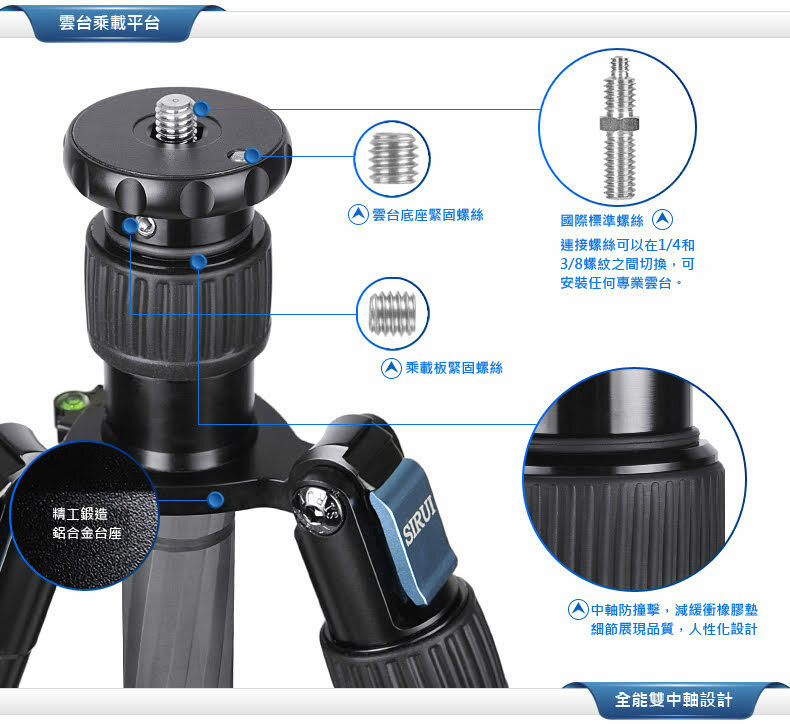 雲台乘載平台

雲台底座緊固螺絲

國際標準螺絲

連接螺絲可以在1/4和3/8螺紋之間切換，可安裝任何專業雲台。

乘載板緊固螺絲

精工鍛造
鋁合金台座

SIRUI

中軸防撞擊，減緩衝橡膠墊
細節展現品質，人性化設計

全能雙中軸設計