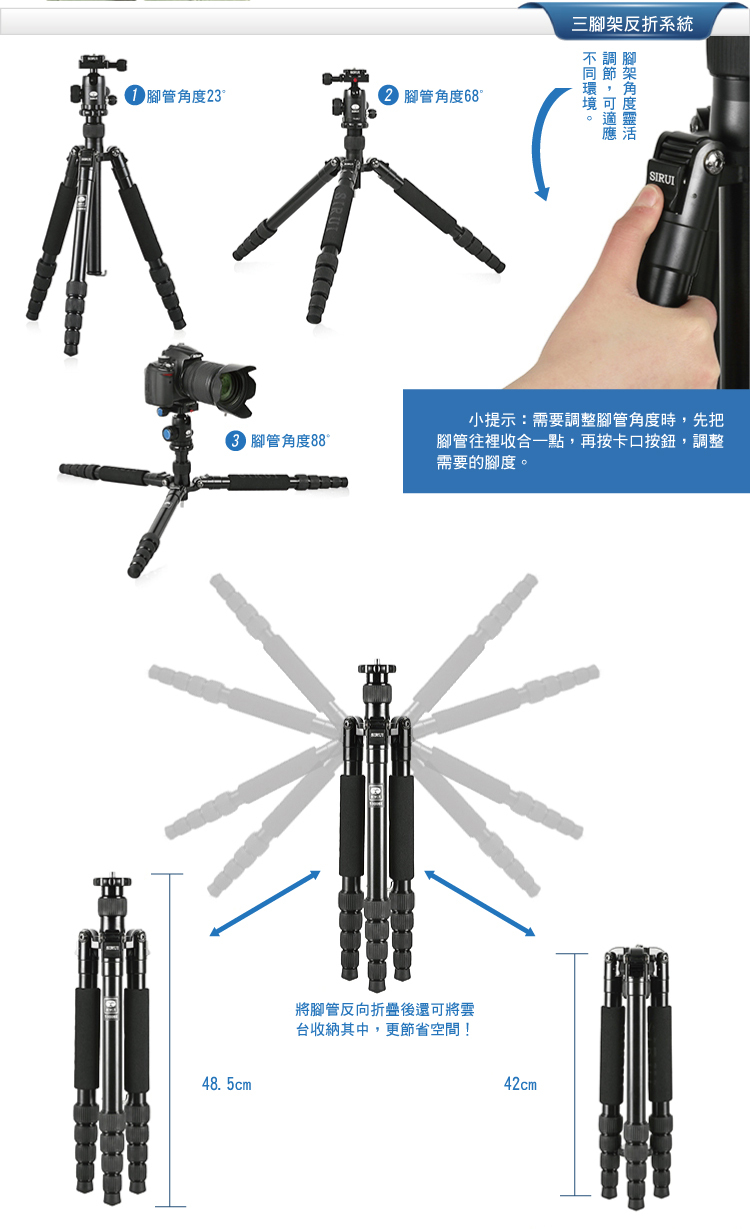 三腳架反折系統

1 腳管角度23°

2 腳管角度68°

腳架角度靈活調節，可適應不同環境。

SIRUI

3 腳管角度88°

小提示：需要調整腳管角度時，先把腳管往裡收合一點，再按卡口按鈕，調整需要的腳度。

將腳管反向折疊後還可將雲台收納其中，更節省空間！

48.5cm

42cm