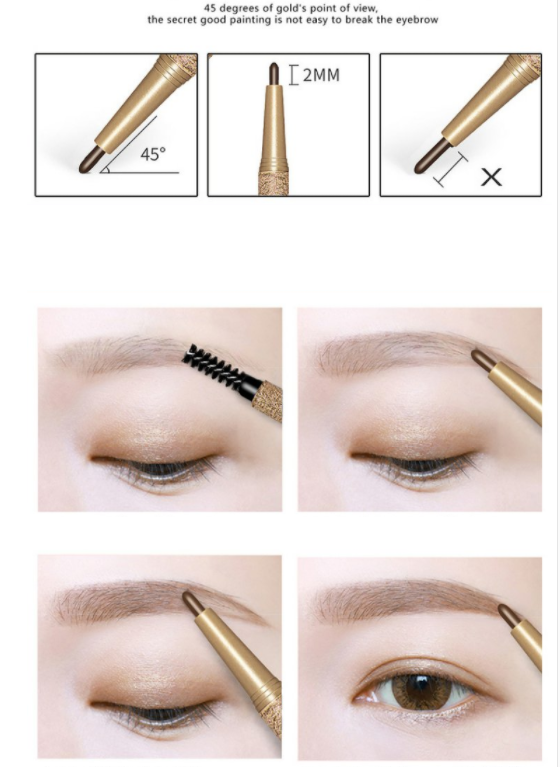 45 degrees of gold's point of view,
the secret good painting is not easy to break the eyebrow

45°

2MM

X