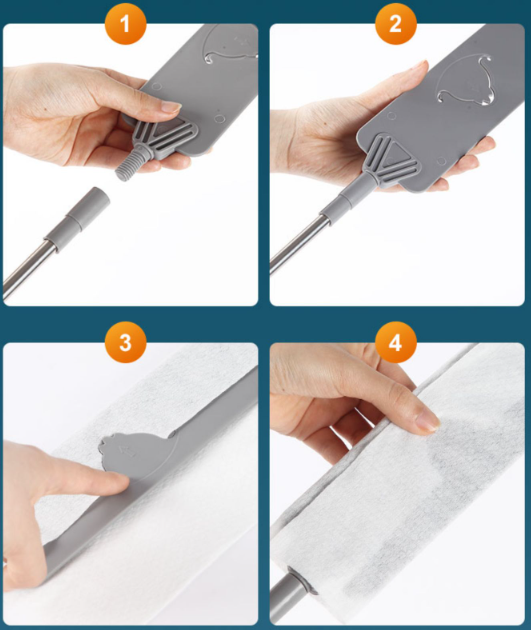 1

2

3

4