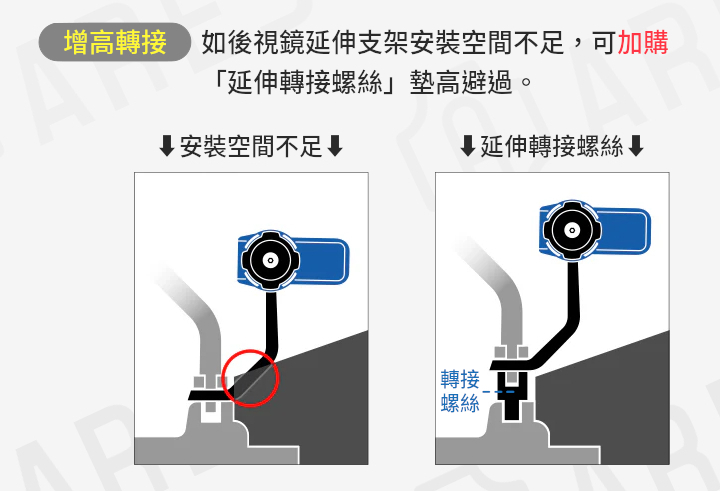 增高轉接　如後視鏡延伸支架安裝空間不足，可加購「延伸轉接螺絲」墊高避過。

⬇安裝空間不足⬇

⬇延伸轉接螺絲⬇

轉接螺絲