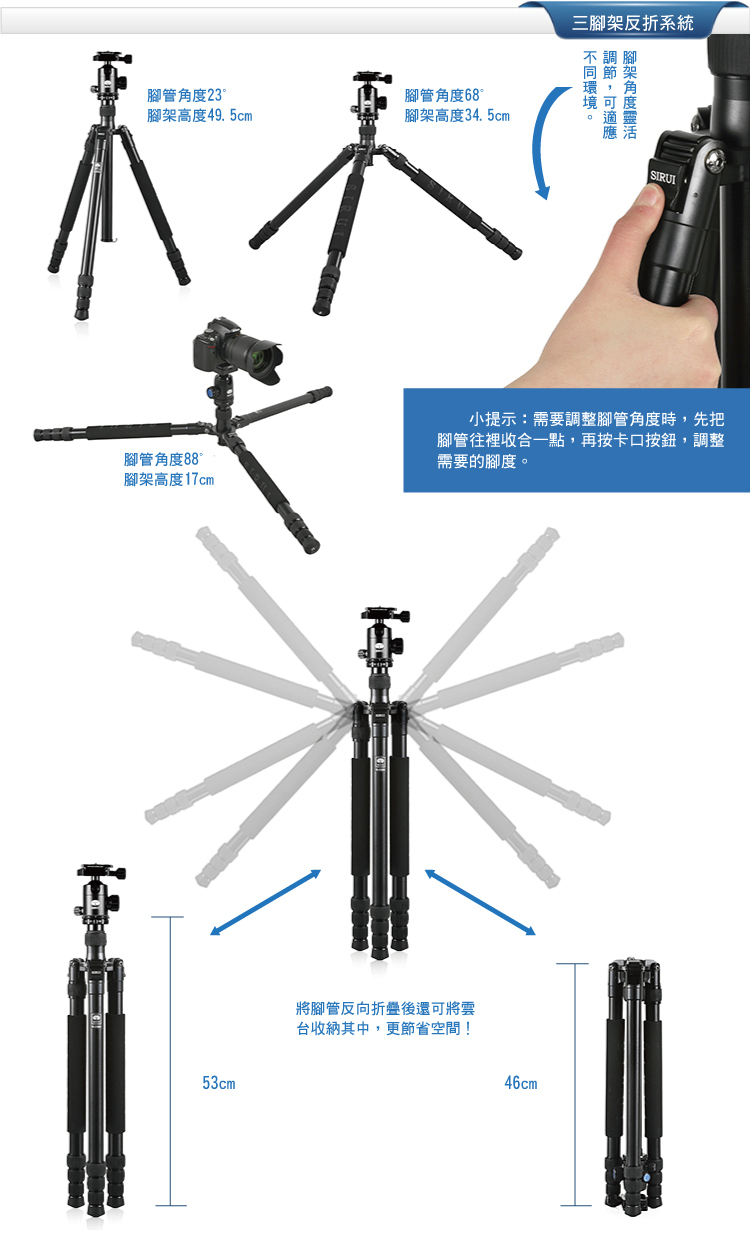 三腳架反折系統

腳管角度23°
腳架高度49.5cm

腳管角度68°
腳架高度34.5cm

腳架角度靈活調節，可適應不同環境。

SIRUI

腳管角度88°
腳架高度17cm

小提示：需要調整腳管角度時，先把腳管往裡收合一點，再按卡口按鈕，調整需要的腳度。

將腳管反向折疊後還可將雲台收納其中，更節省空間！

53cm

46cm