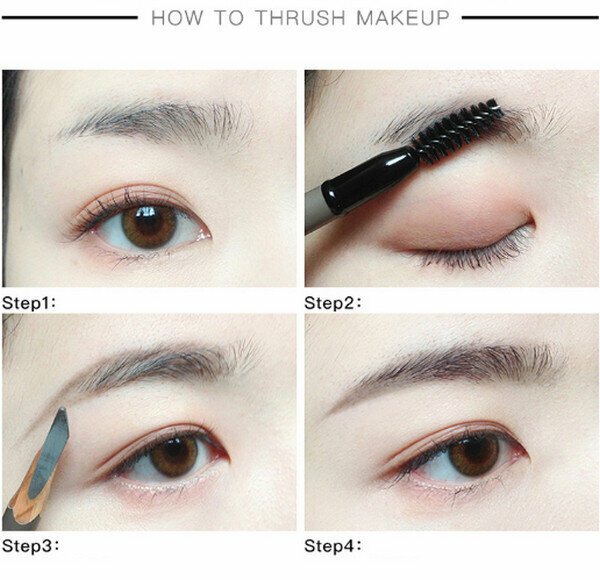 HOW TO THRUSH MAKEUP

Step1:

Step2:

Step3:

Step4: