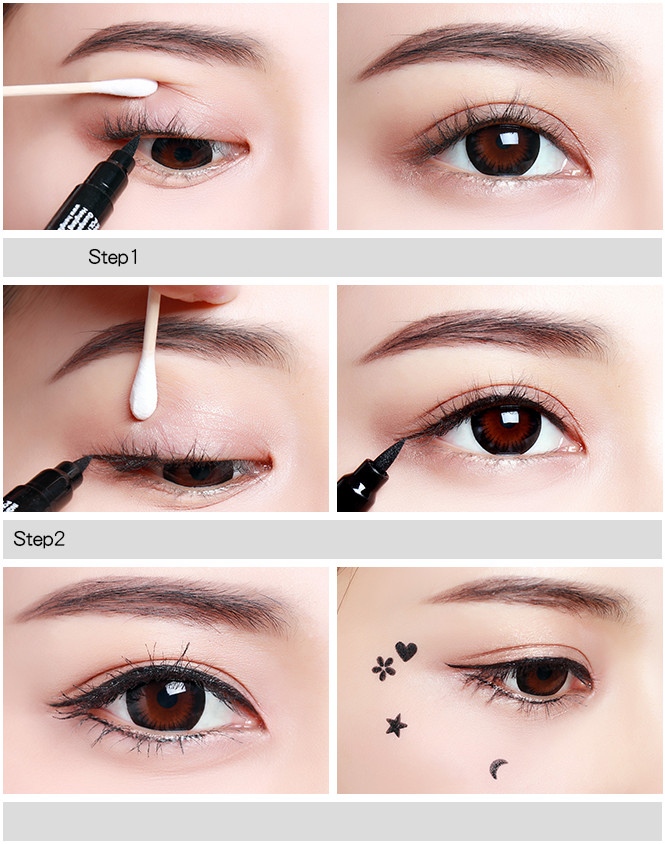 Step1

Step2