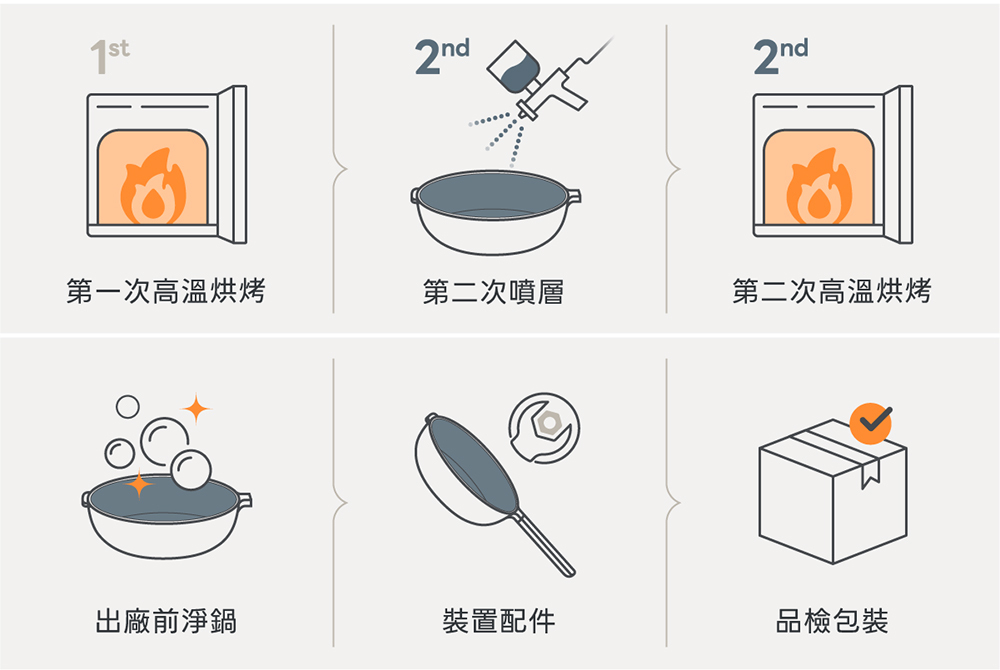 1st
第一次高溫烘烤

2nd
第二次噴層

2nd
第二次高溫烘烤

出廠前淨鍋

裝置配件

品檢包裝