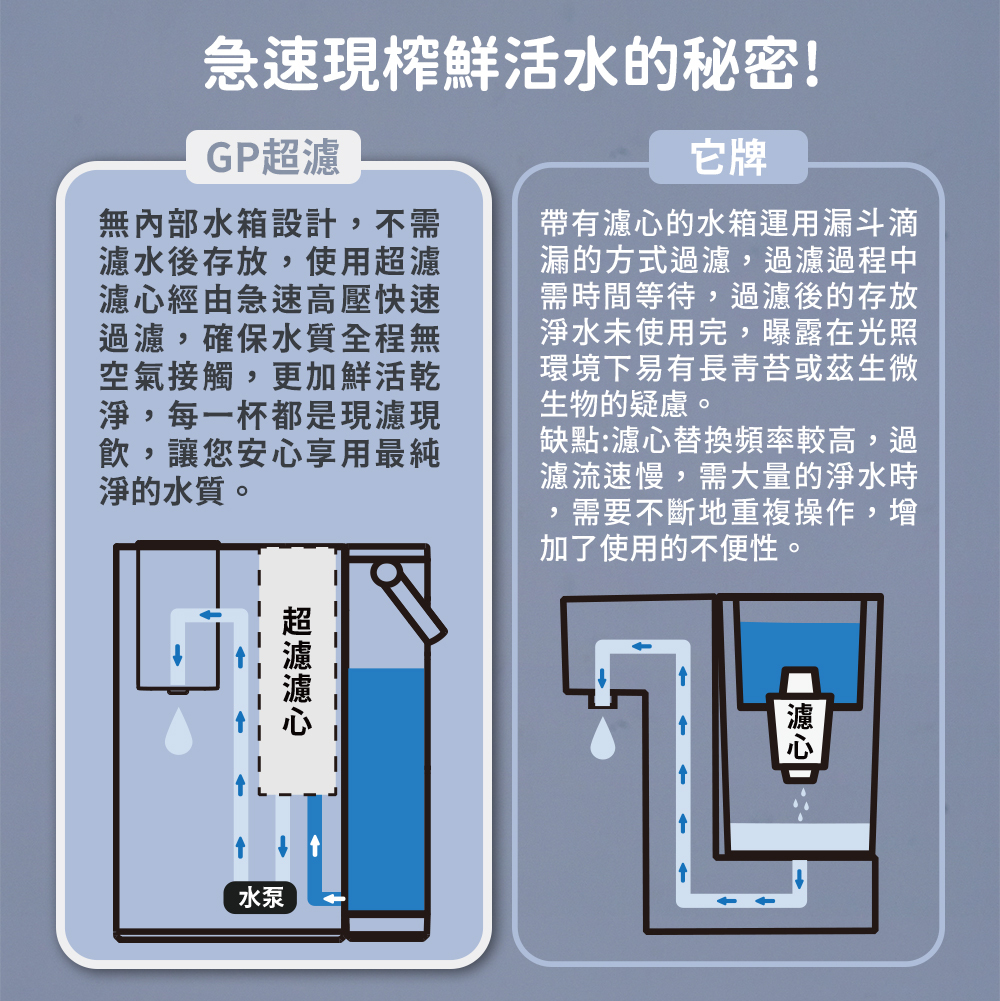 急速現榨鮮活水的秘密!

GP超濾

無內部水箱設計，不需濾水後存放，使用超濾濾心經由急速高壓快速過濾，確保水質全程無空氣接觸，更加鮮活乾淨，每一杯都是現濾現飲，讓您安心享用最純淨的水質。

超濾濾心

水泵

它牌

帶有濾心的水箱運用漏斗滴漏的方式過濾，過濾過程中需時間等待，過濾後的存放淨水未使用完，曝露在光照環境下易有長青苔或茲生微生物的疑慮。
缺點:濾心替換頻率較高，過濾流速慢，需大量的淨水時，需要不斷地重複操作，增加了使用的不便性。

濾心