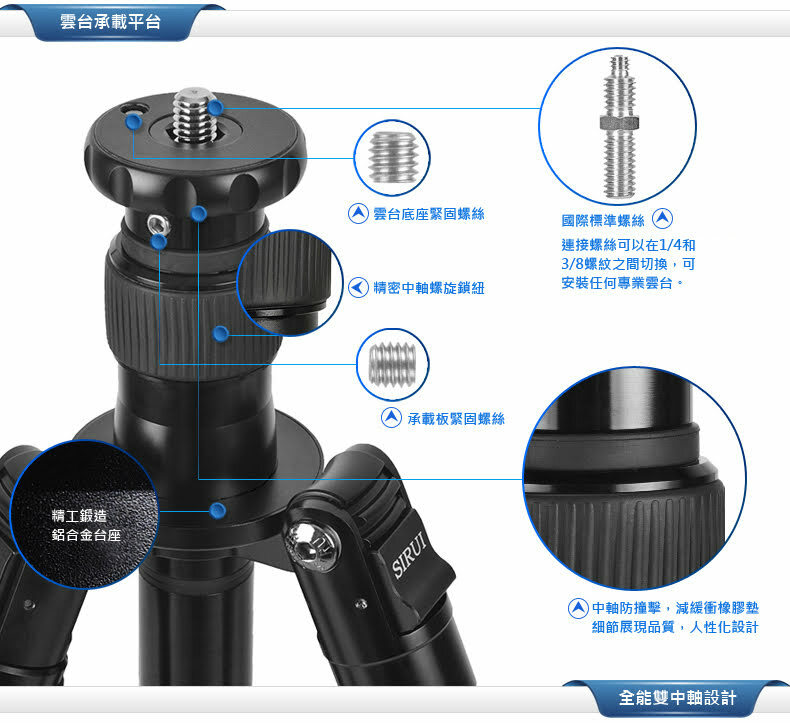 雲台承載平台

雲台底座緊固螺絲

國際標準螺絲

連接螺絲可以在1/4和3/8螺紋之間切換，可安裝任何專業雲台。

精密中軸螺旋鎖紐

承載板緊固螺絲

精工鍛造
鋁合金台座

SIRUI

中軸防撞擊，減緩衝橡膠墊
細節展現品質，人性化設計

全能雙中軸設計