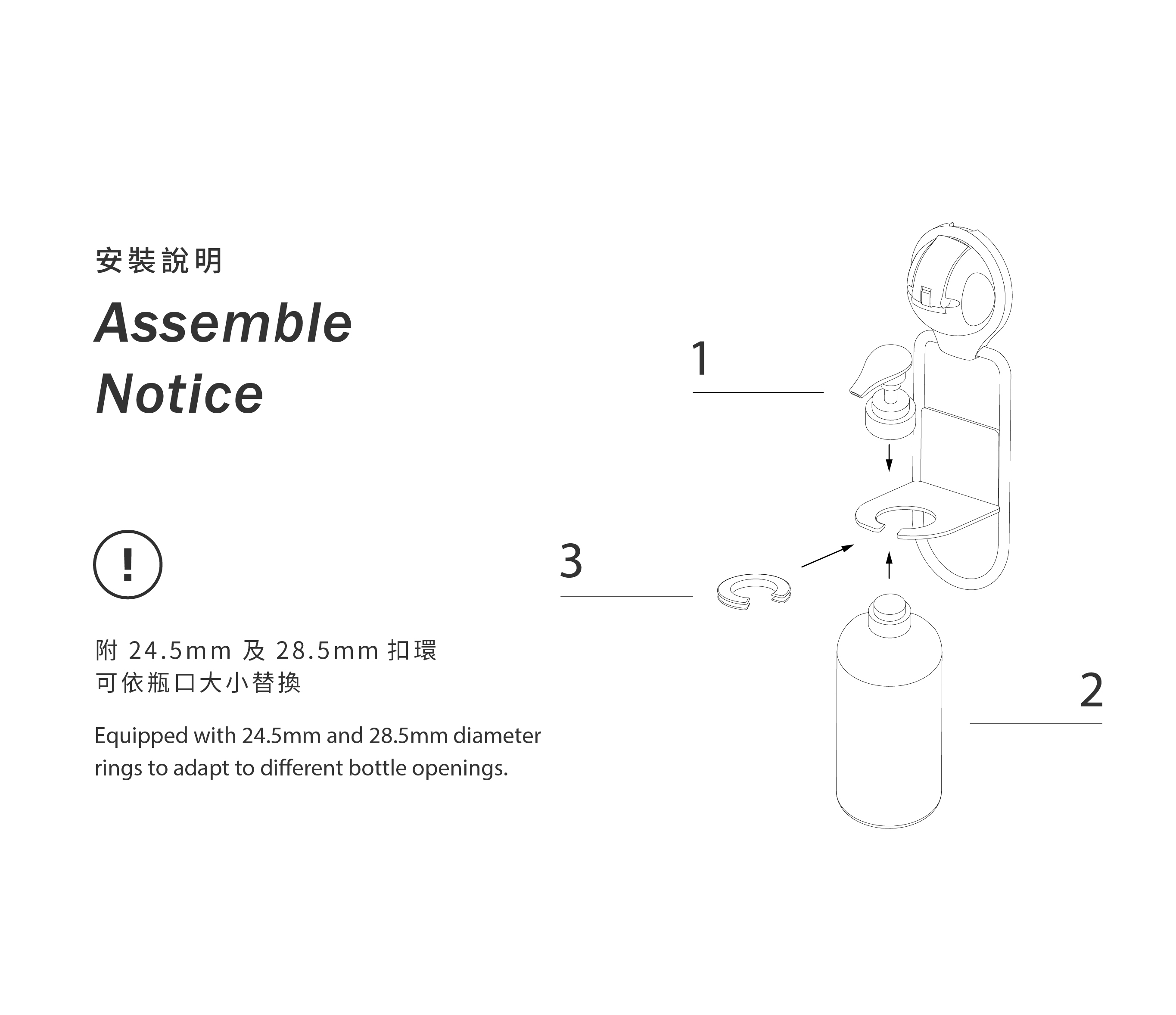 安裝說明

Assemble
Notice

!

附 24.5mm 及 28.5mm 扣環
可依瓶口大小替換

Equipped with 24.5mm and 28.5mm diameter rings to adapt to different bottle openings.

1

3

2