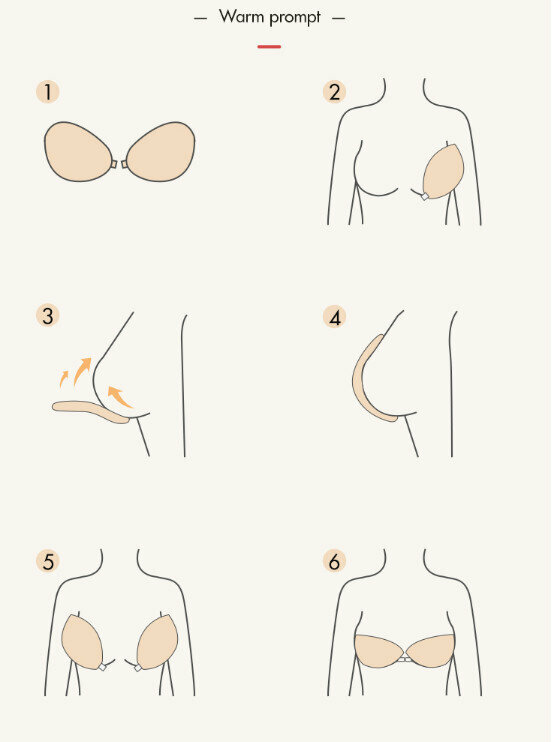 — Warm prompt —

1

2

3

4

5

6