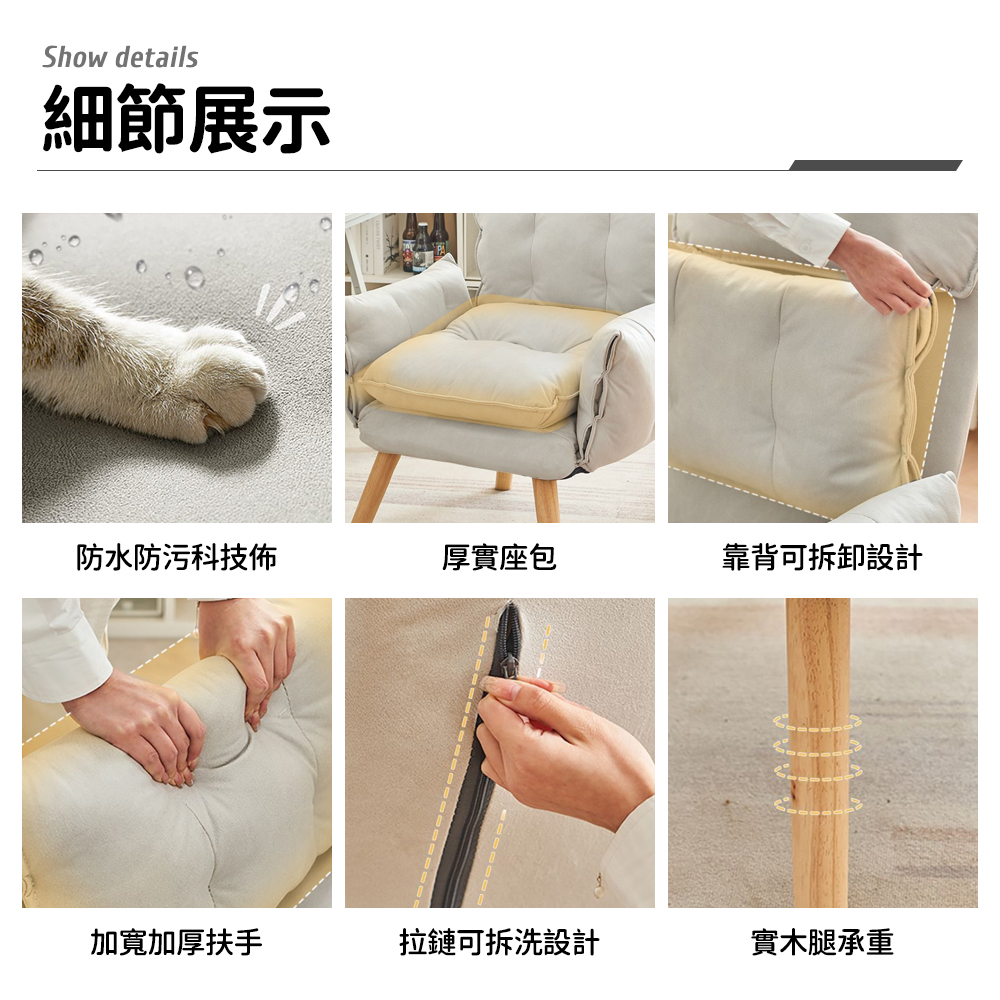 Show details
細節展示

防水防污科技佈

厚實座包

靠背可拆卸設計

加寬加厚扶手

拉鏈可拆洗設計

實木腿承重