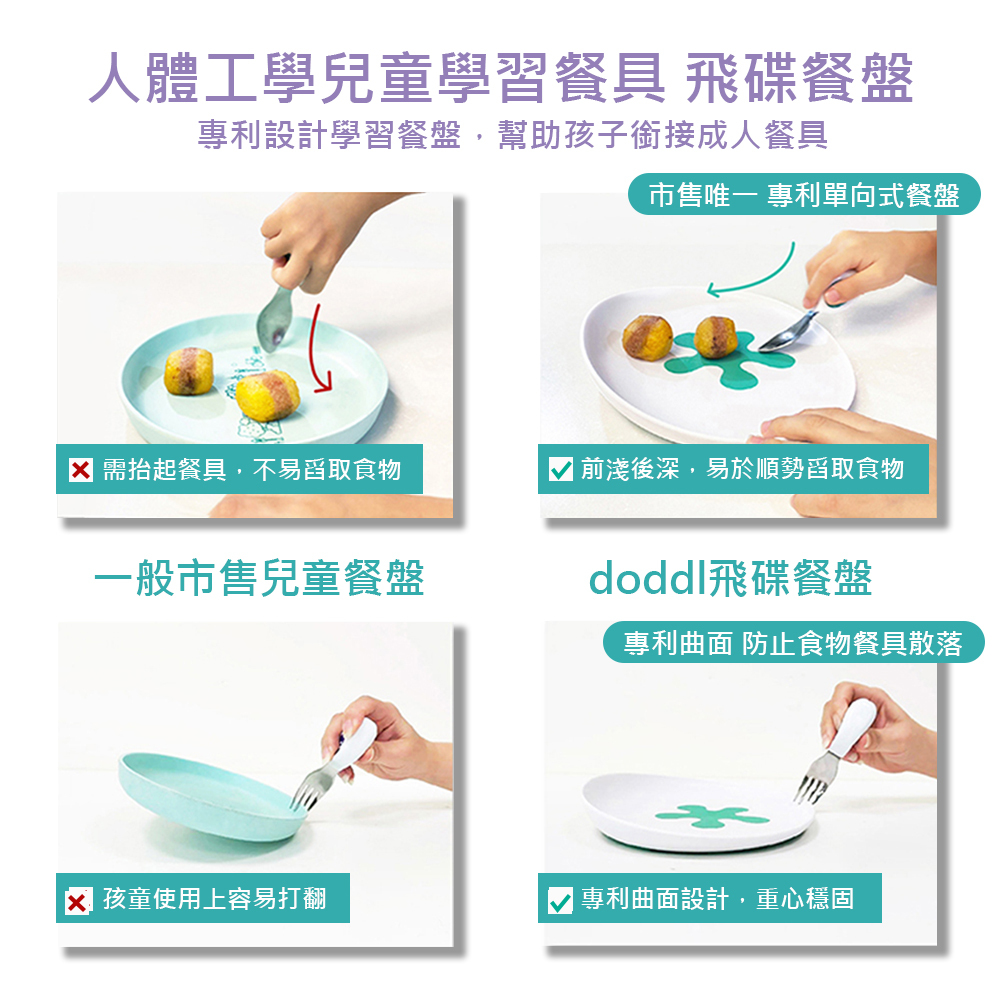 人體工學兒童學習餐具 飛碟餐盤

專利設計學習餐盤，幫助孩子銜接成人餐具

市售唯一 專利單向式餐盤

需抬起餐具，不易舀取食物

前淺後深，易於順勢舀取食物

一般市售兒童餐盤

doddl飛碟餐盤

專利曲面 防止食物餐具散落

孩童使用上容易打翻

專利曲面設計，重心穩固