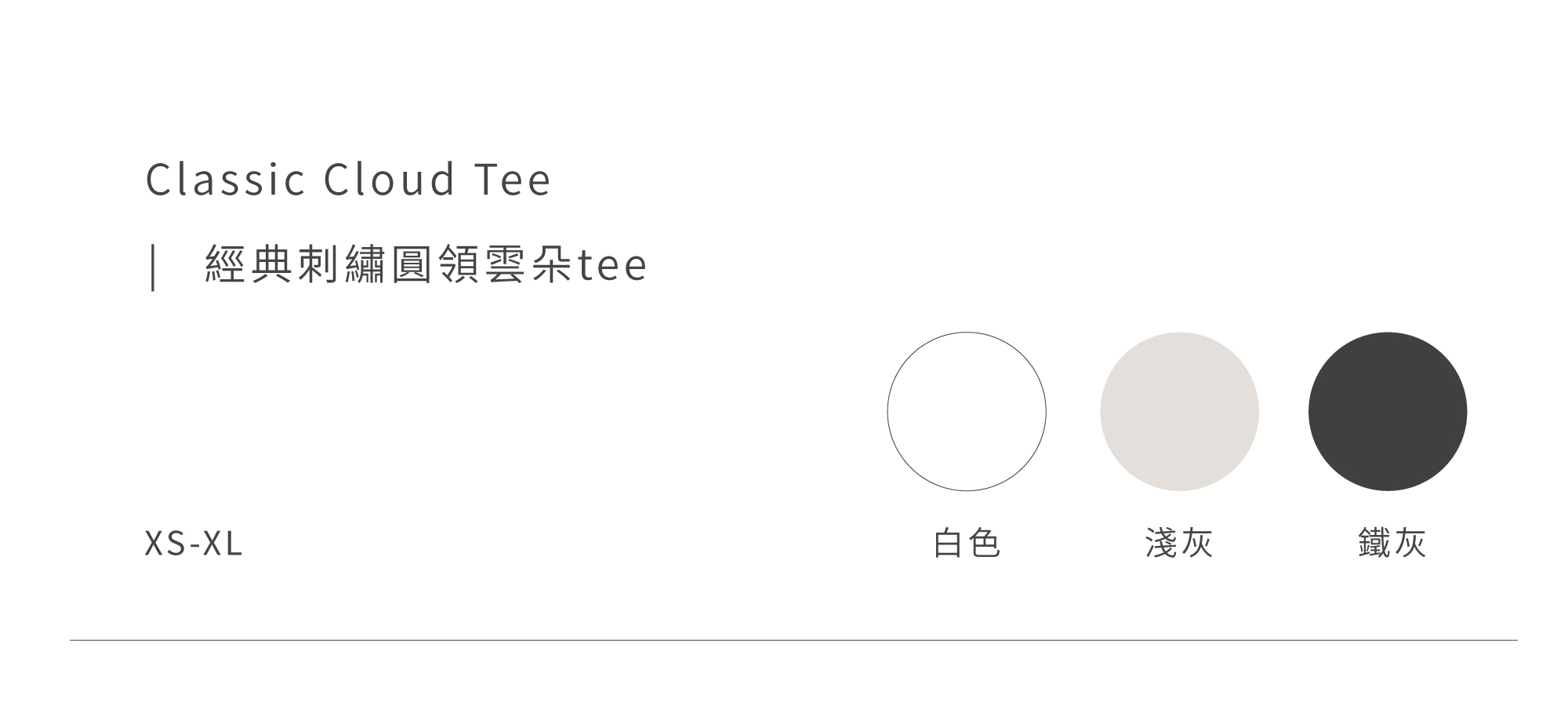 Classic Cloud Tee

| 經典刺繡圓領雲朵tee

XS-XL

白色 淺灰 鐵灰