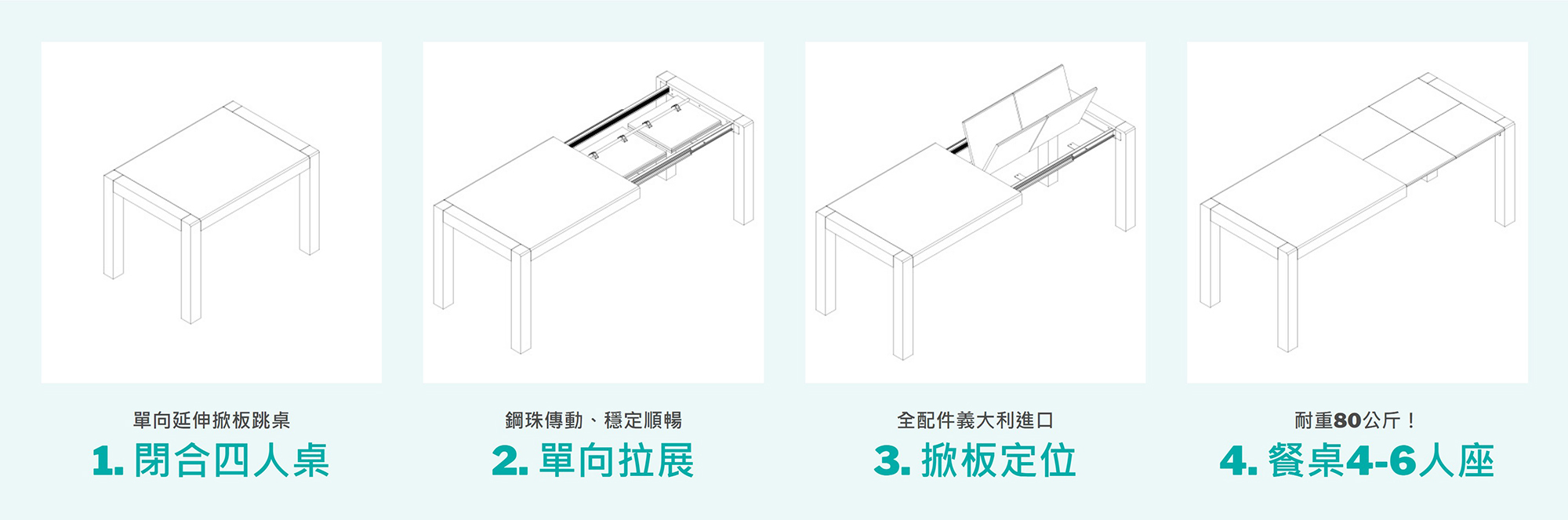 單向延伸掀板跳桌

1. 閉合四人桌

鋼珠傳動、穩定順暢

2. 單向拉展

全配件義大利進口

3. 掀板定位

耐重80公斤！

4. 餐桌4-6人座