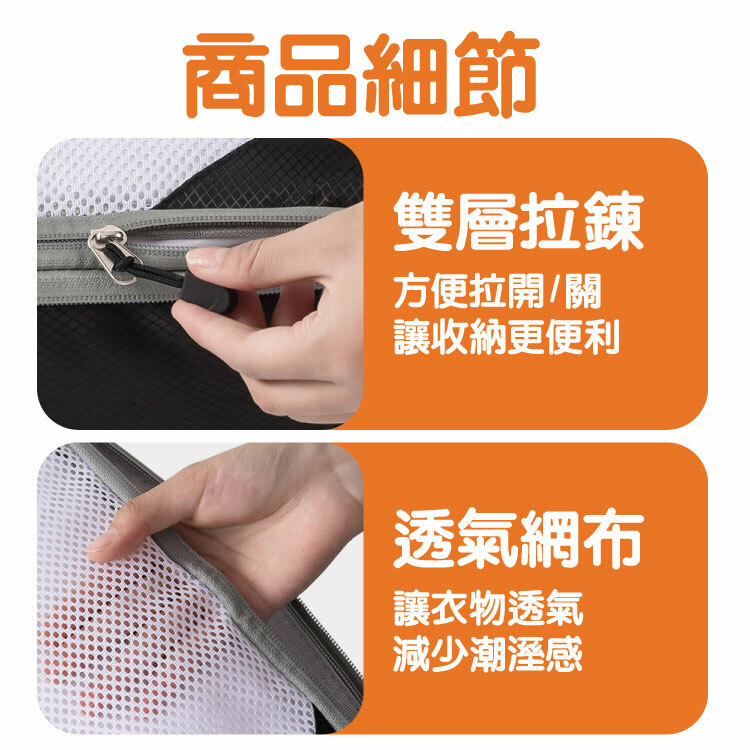 商品細節

雙層拉鍊

方便拉開/關
讓收納更便利

透氣網布

讓衣物透氣
減少潮溼感