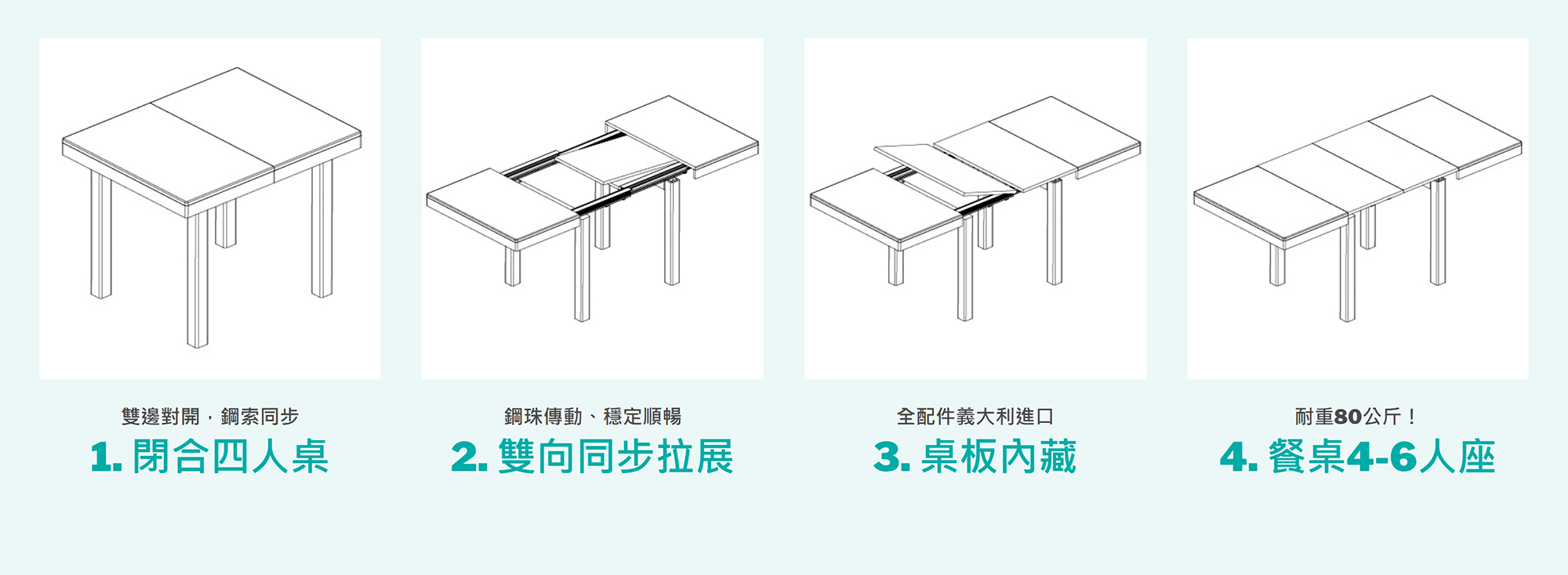 雙邊對開，鋼索同步

1. 閉合四人桌

鋼珠傳動、穩定順暢

2. 雙向同步拉展

全配件義大利進口

3. 桌板內藏

耐重80公斤！

4. 餐桌4-6人座