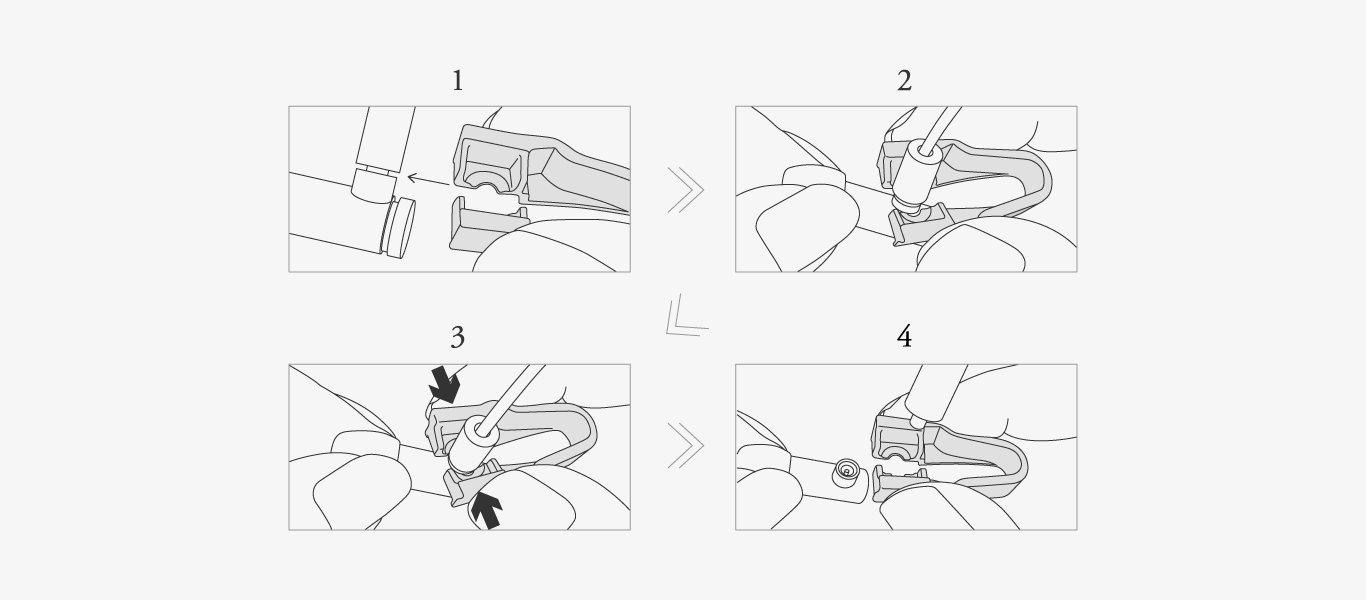 1

2

3

4