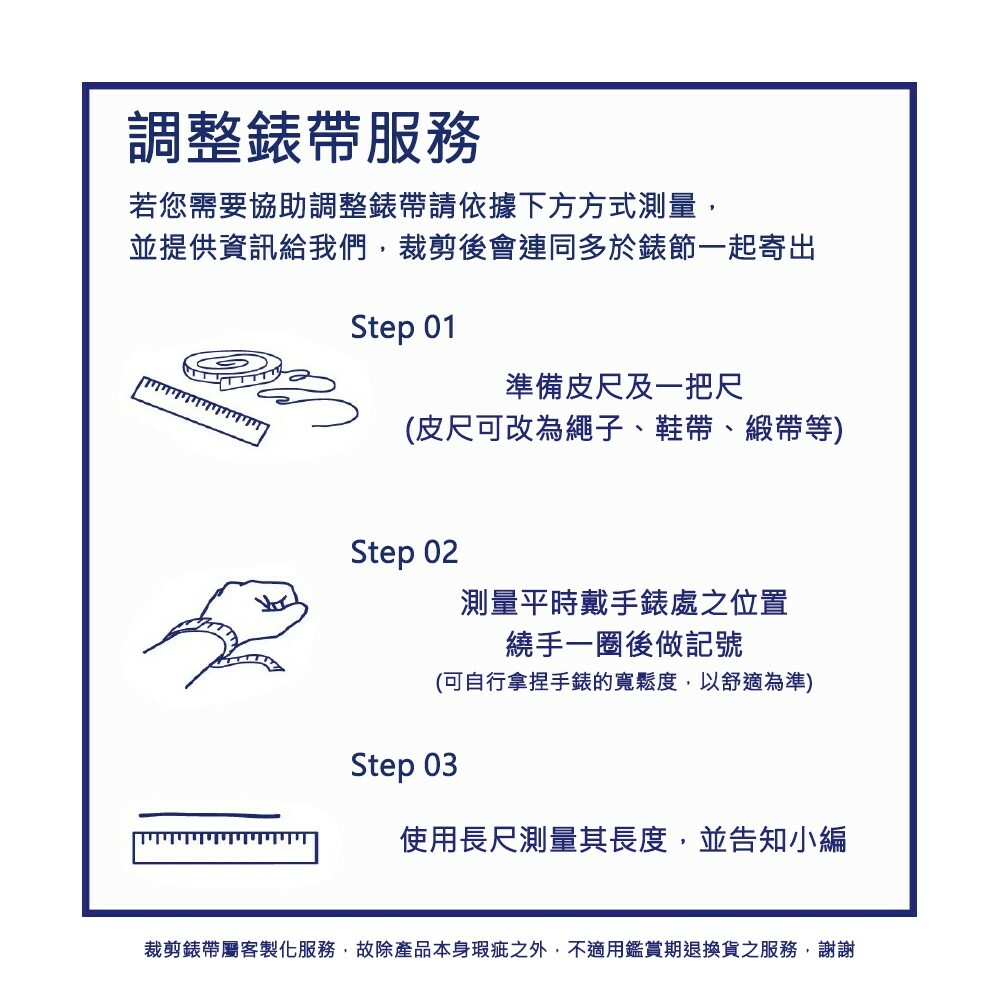 調整錶帶服務

若您需要協助調整錶帶請依據下方方式測量，
並提供資訊給我們，裁剪後會連同多於錶節一起寄出

Step 01

準備皮尺及一把尺
(皮尺可改為繩子、鞋帶、緞帶等)

Step 02

測量平時戴手錶處之位置
繞手一圈後做記號
(可自行拿捏手錶的寬鬆度，以舒適為準)

Step 03

使用長尺測量其長度，並告知小編

裁剪錶帶屬客製化服務，故除產品本身瑕疵之外，不適用鑑賞期退換貨之服務，謝謝