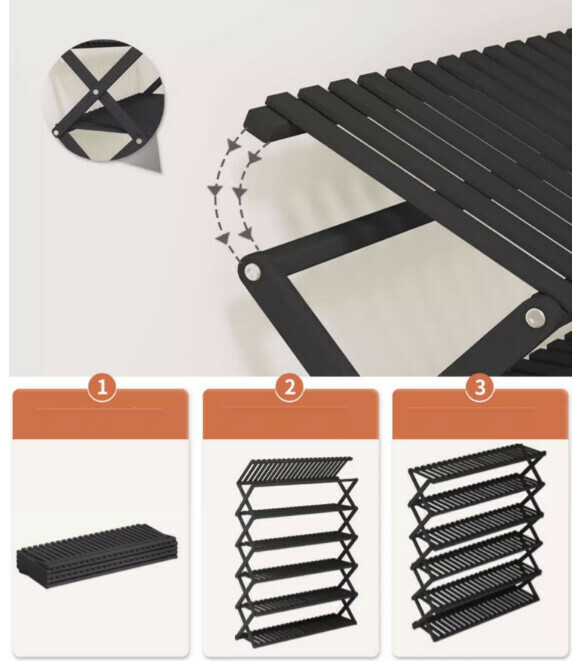 1

2

3