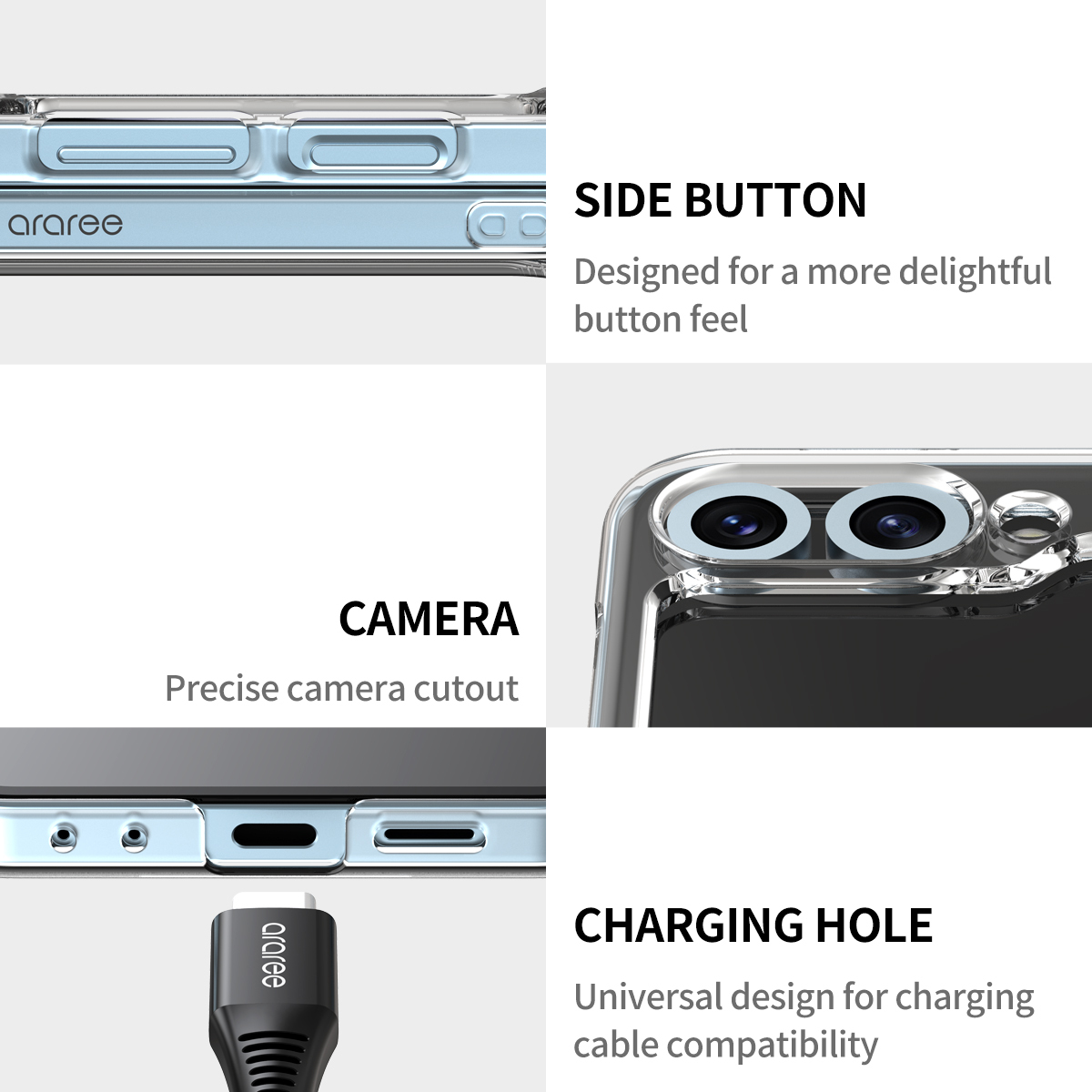 araree

SIDE BUTTON

Designed for a more delightful button feel

CAMERA

Precise camera cutout

araree

CHARGING HOLE

Universal design for charging cable compatibility