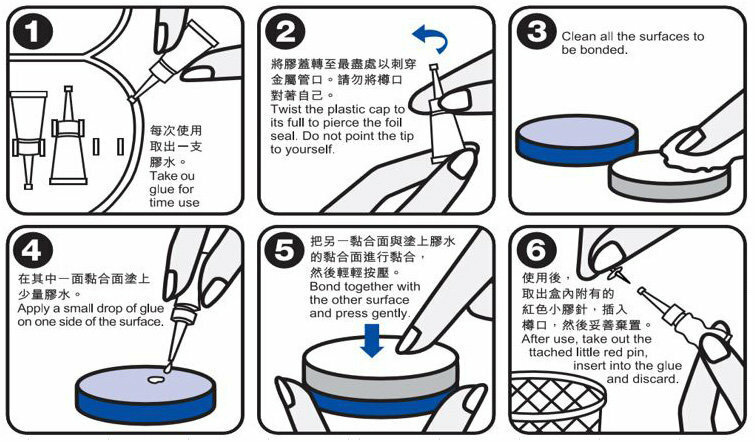 1

每次使用取出一支膠水。
Take ou glue for time use

2

將膠蓋轉至最盡處以刺穿金屬管口。請勿將樽口對著自己。
Twist the plastic cap to its full to pierce the foil seal. Do not point the tip to yourself.

3

Clean all the surfaces to be bonded.

4

在其中一面黏合面塗上少量膠水。
Apply a small drop of glue on one side of the surface.

5

把另一黏合面與塗上膠水的黏合面進行黏合，然後輕輕按壓。
Bond together with the other surface and press gently.

6

使用後，取出盒內附有的紅色小膠針，插入樽口，然後妥善棄置。
After use, take out the ttached little red pin, insert into the glue and discard.