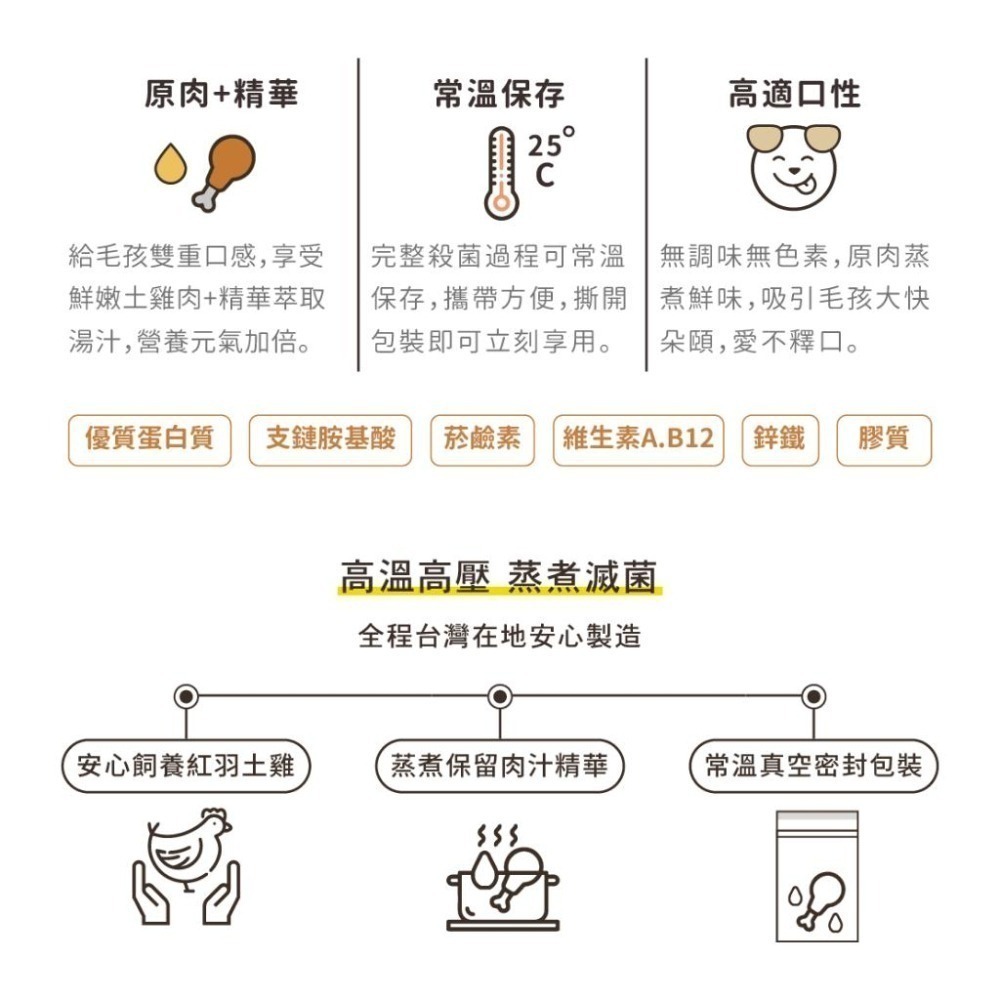 原肉+精華

給毛孩雙重口感,享受鮮嫩土雞肉+精華萃取湯汁,營養元氣加倍。

常溫保存

25°C

完整殺菌過程可常溫保存,攜帶方便,撕開包裝即可立刻享用。

高適口性

無調味無色素,原肉蒸煮鮮味,吸引毛孩大快朵頤,愛不釋口。

優質蛋白質 支鏈胺基酸 菸鹼素 維生素A.B12 鋅鐵 膠質

高溫高壓 蒸煮滅菌

全程台灣在地安心製造

安心飼養紅羽土雞

蒸煮保留肉汁精華

常溫真空密封包裝