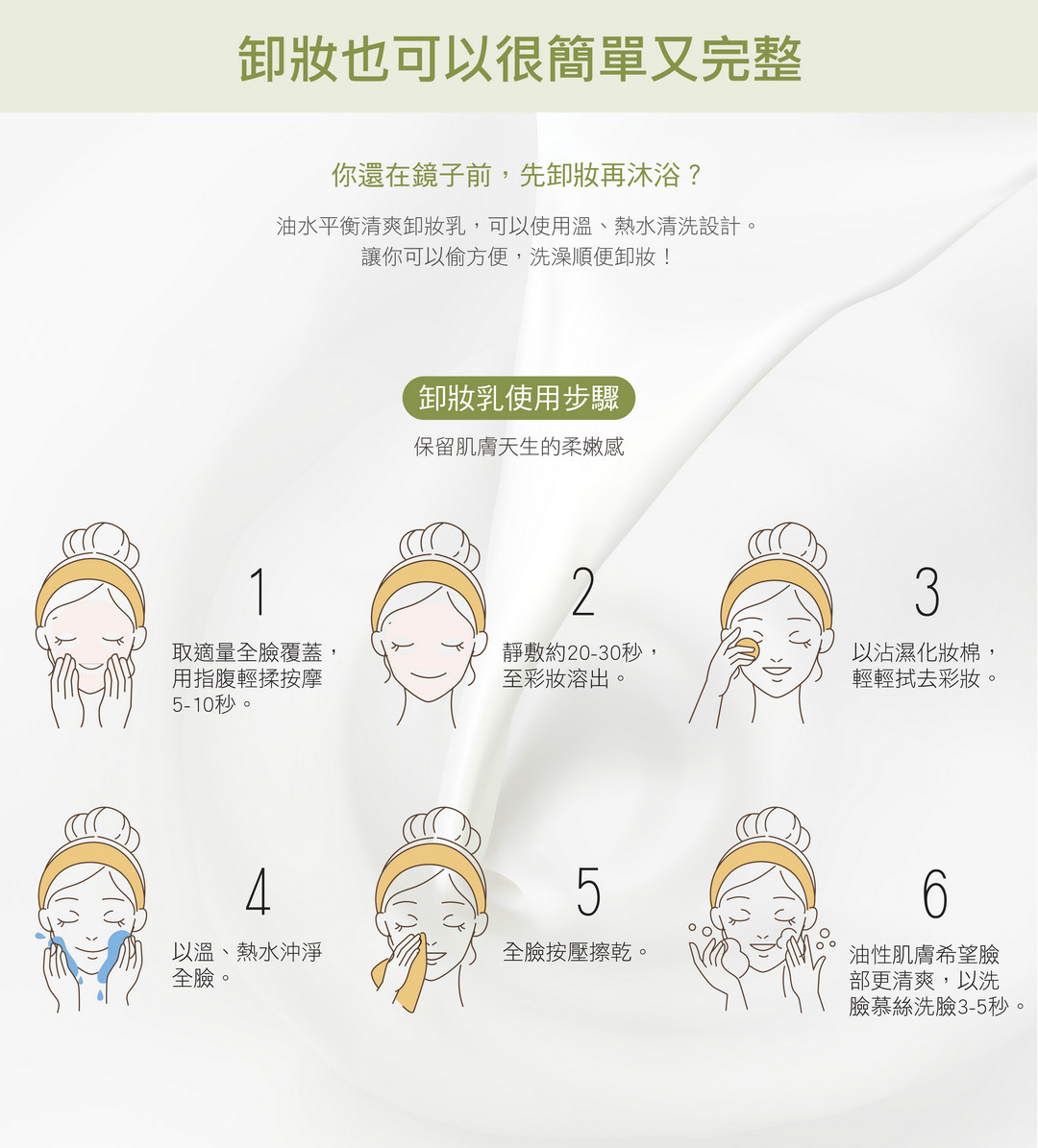 卸妝也可以很簡單又完整

你還在鏡子前，先卸妝再沐浴？

油水平衡清爽卸妝乳，可以使用溫、熱水清洗設計。
讓你可以偷方便，洗澡順便卸妝！

卸妝乳使用步驟

保留肌膚天生的柔嫩感

1
取適量全臉覆蓋，用指腹輕揉按摩5-10秒。

2
靜敷約20-30秒，至彩妝溶出。

3
以沾濕化妝棉，輕輕拭去彩妝。

4
以溫、熱水沖淨全臉。

5
全臉按壓擦乾。

6
油性肌膚希望臉部更清爽，以洗臉慕絲洗臉3-5秒。