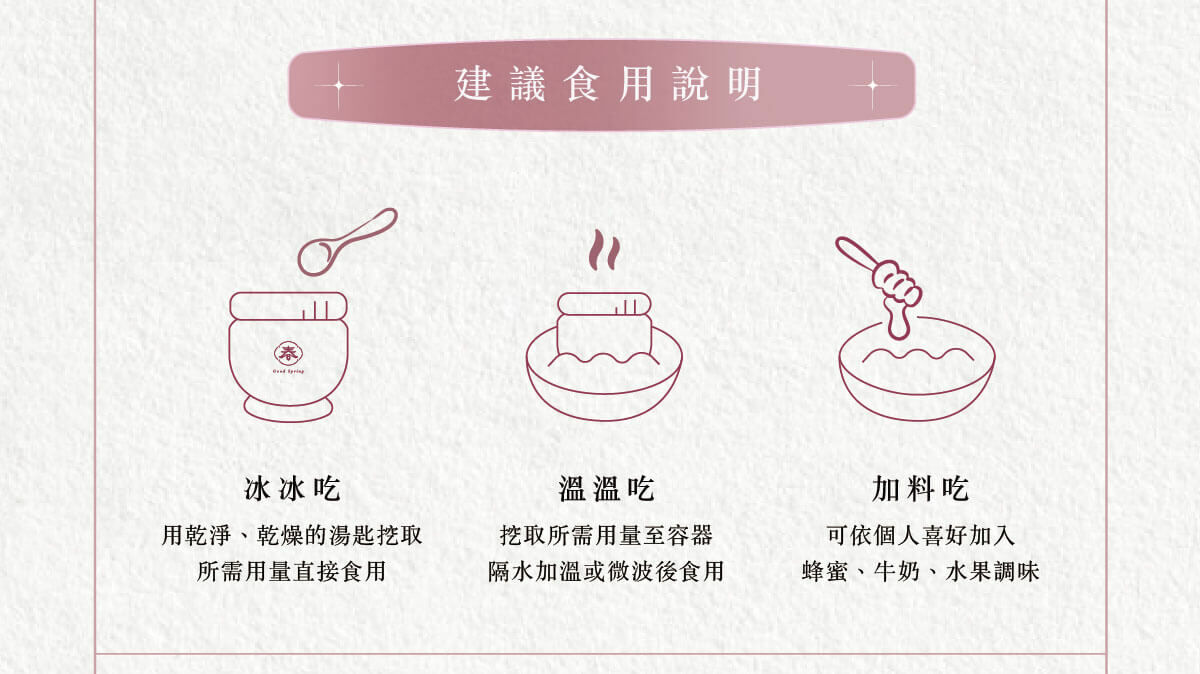 建議食用說明

春
Good Spring

冰冰吃
用乾淨、乾燥的湯匙挖取
所需用量直接食用

溫溫吃
挖取所需用量至容器
隔水加溫或微波後食用

加料吃
可依個人喜好加入
蜂蜜、牛奶、水果調味