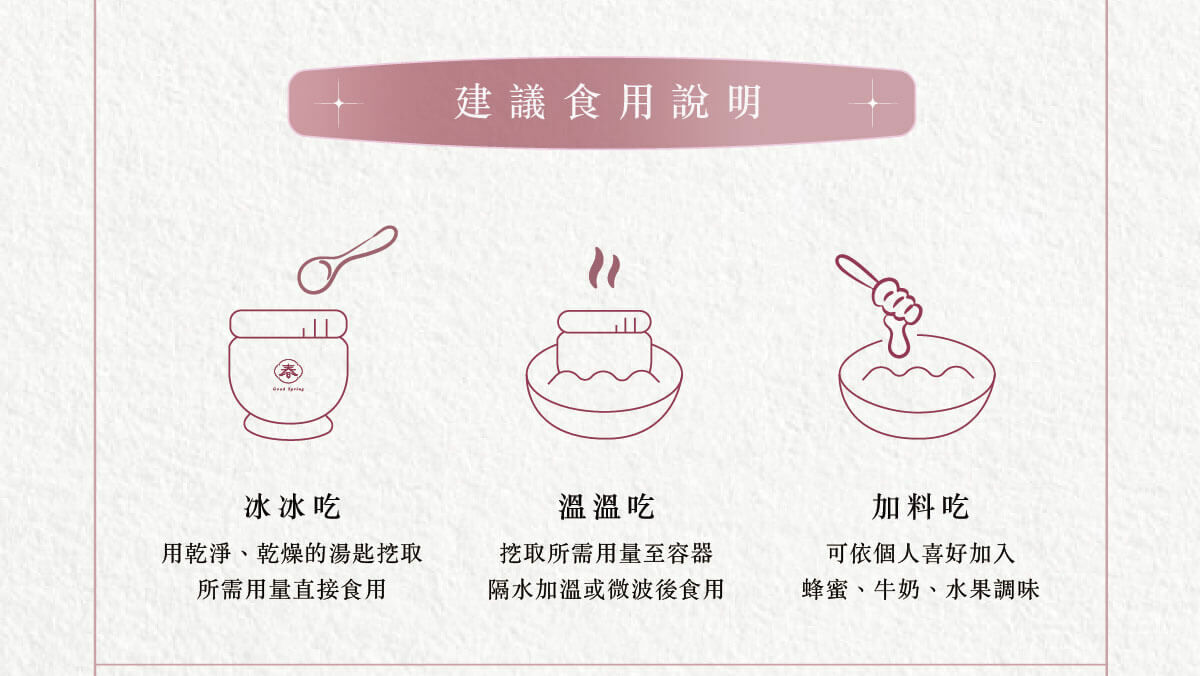 建議食用說明

春
Good Spring

冰冰吃
用乾淨、乾燥的湯匙挖取
所需用量直接食用

溫溫吃
挖取所需用量至容器
隔水加溫或微波後食用

加料吃
可依個人喜好加入
蜂蜜、牛奶、水果調味