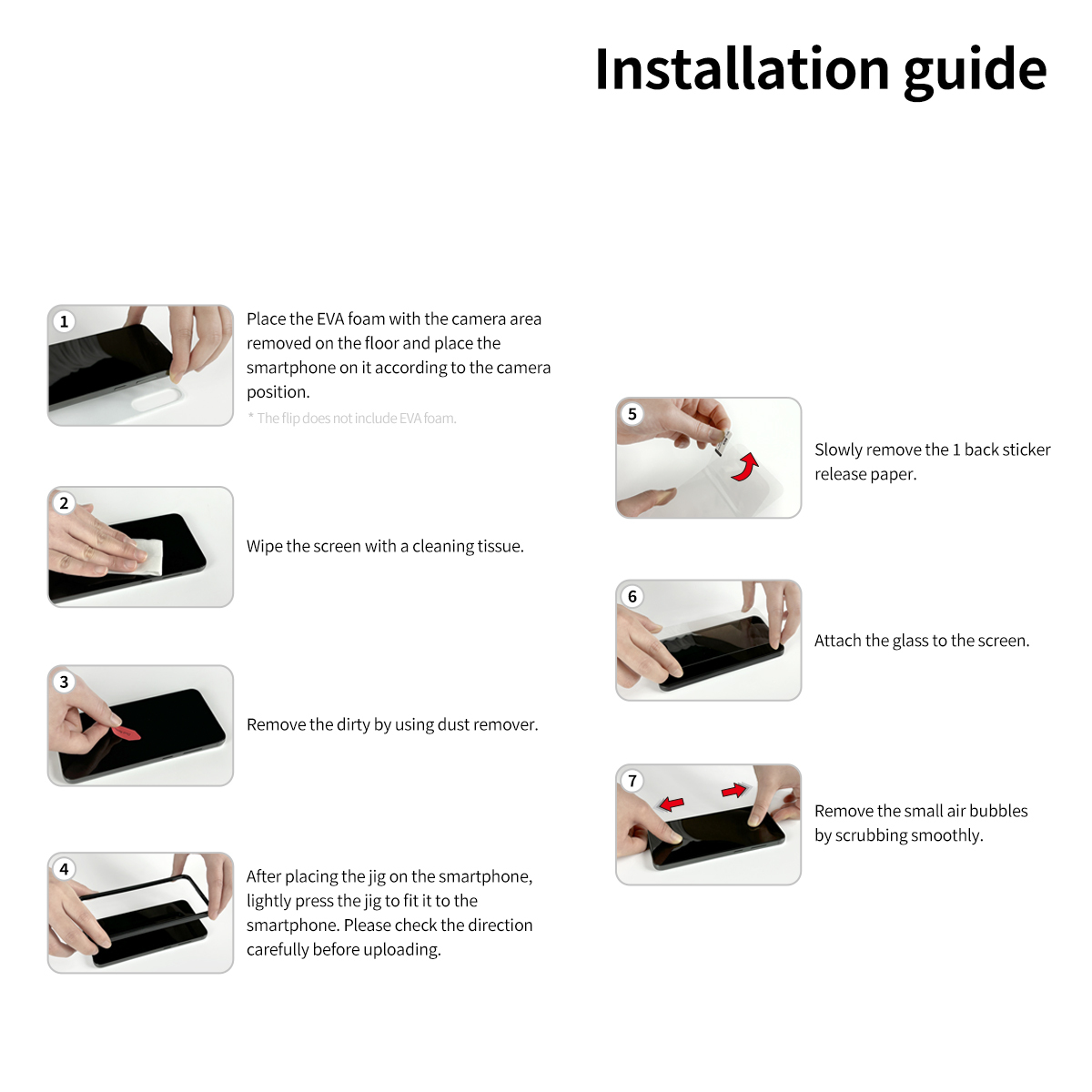 Installation guide

1
Place the EVA foam with the camera area removed on the floor and place the smartphone on it according to the camera position.
* The flip does not include EVA foam.

2
Wipe the screen with a cleaning tissue.

3
Remove the dirty by using dust remover.

4
After placing the jig on the smartphone, lightly press the jig to fit it to the smartphone. Please check the direction carefully before uploading.

5
Slowly remove the 1 back sticker release paper.

6
Attach the glass to the screen.

7
Remove the small air bubbles by scrubbing smoothly.