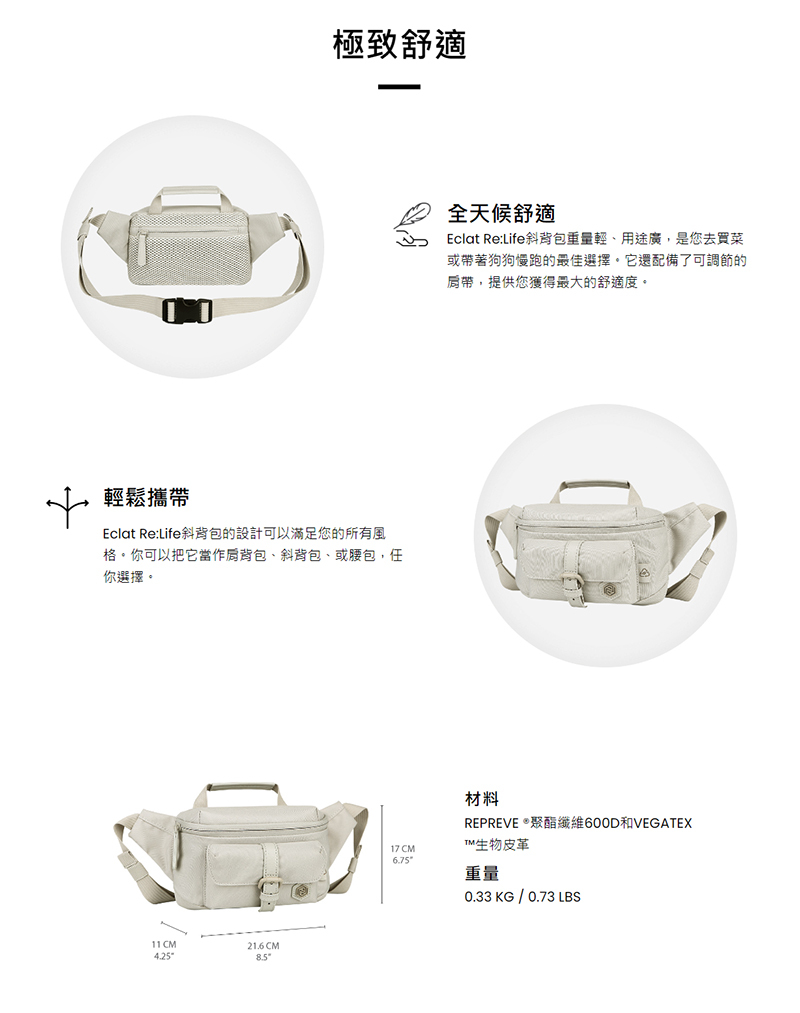 極致舒適

全天候舒適

Eclat Re:Life斜背包重量輕、用途廣，是您去買菜或帶著狗狗慢跑的最佳選擇。它還配備了可調節的肩帶，提供您獲得最大的舒適度。

輕鬆攜帶

Eclat Re:Life斜背包的設計可以滿足您的所有風格。你可以把它當作肩背包、斜背包、或腰包，任你選擇。

17 CM
6.75"

11 CM
4.25"

21.6 CM
8.5"

材料

REPREVE ®聚酯纖維600D和VEGATEX ™生物皮革

重量

0.33 KG / 0.73 LBS