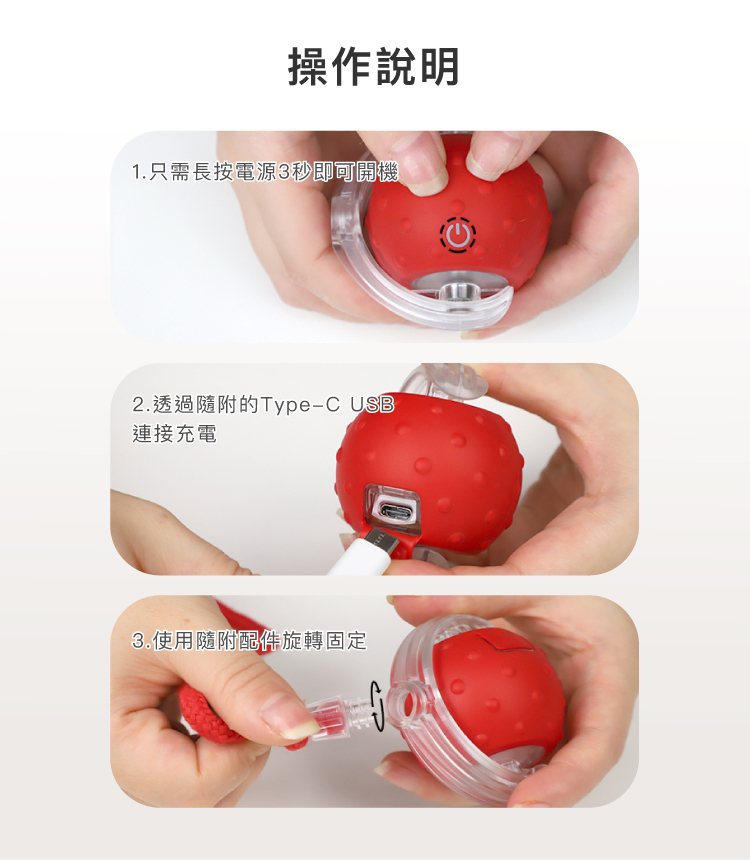 操作說明

1.只需長按電源3秒即可開機

2.透過隨附的Type-C USB 連接充電

3.使用隨附配件旋轉固定