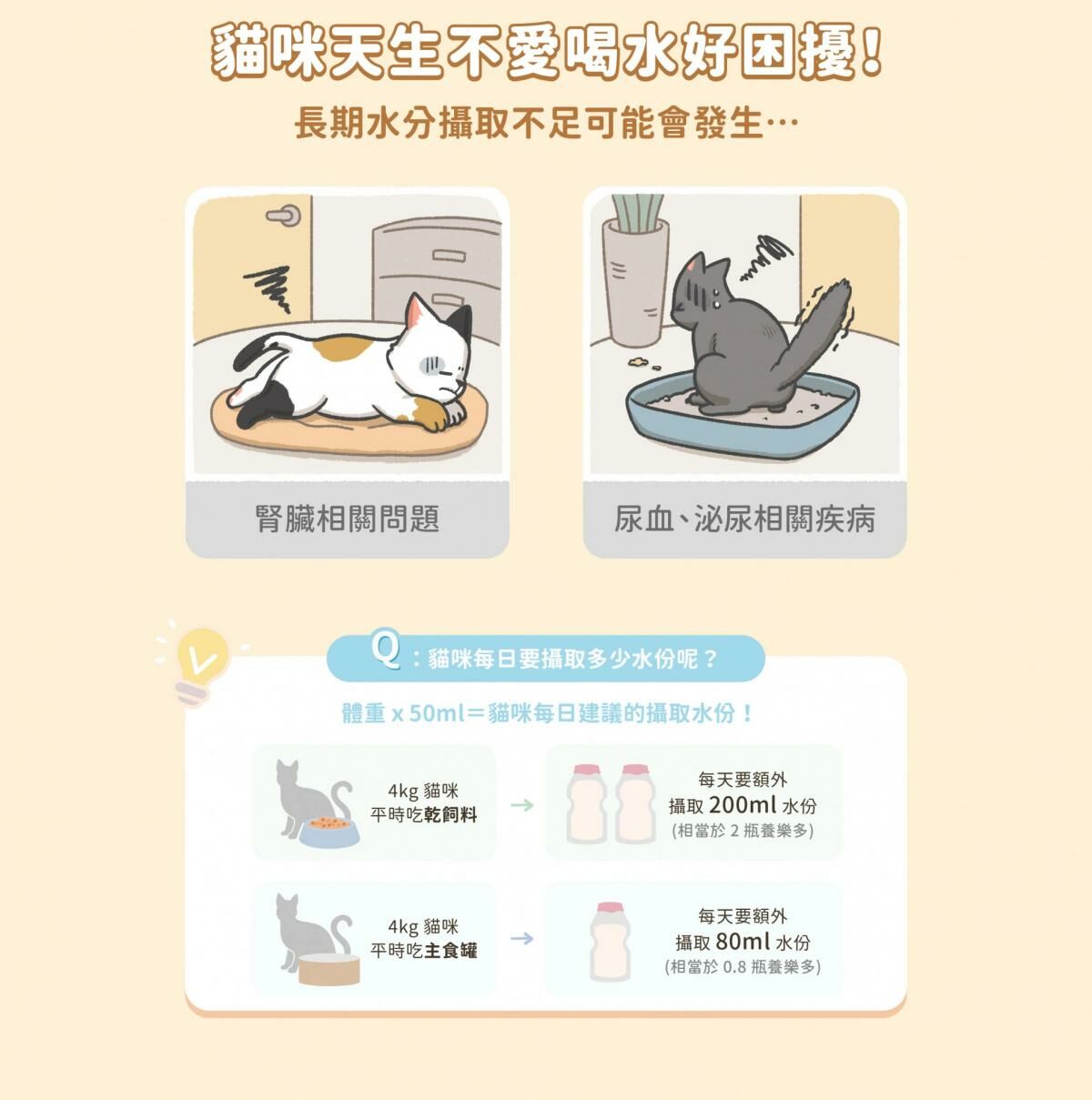 貓咪天生不愛喝水好困擾！

長期水分攝取不足可能會發生…

腎臟相關問題

尿血、泌尿相關疾病

Q：貓咪每日要攝取多少水份呢？

體重 x 50ml＝貓咪每日建議的攝取水份！

4kg 貓咪
平時吃乾飼料

每天要額外
攝取 200ml 水份
(相當於 2 瓶養樂多)

4kg 貓咪
平時吃主食罐

每天要額外
攝取 80ml 水份
(相當於 0.8 瓶養樂多)