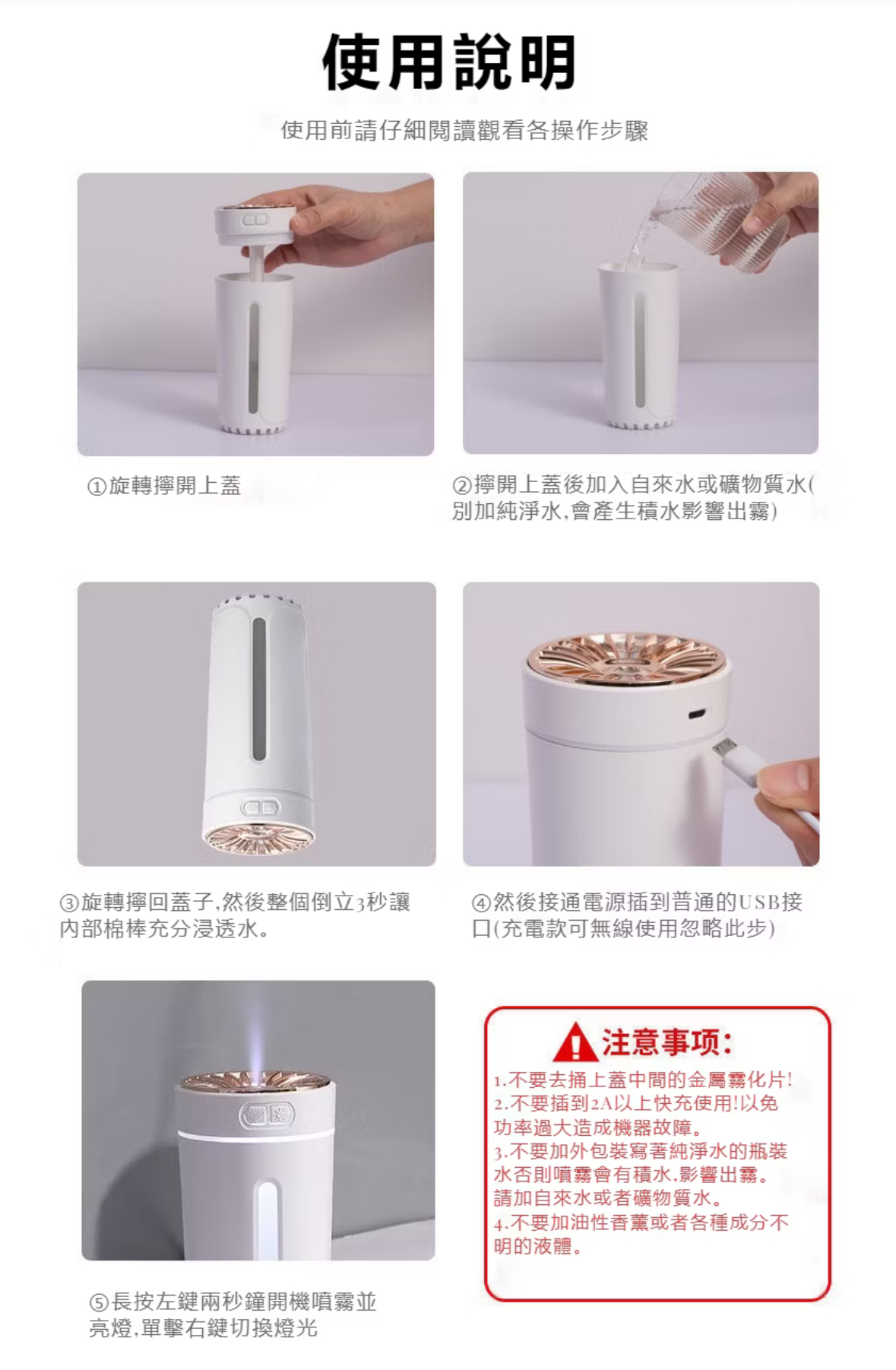 使用說明

使用前請仔細閱讀觀看各操作步驟

①旋轉擰開上蓋

②擰開上蓋後加入自來水或礦物質水(別加純淨水,會產生積水影響出霧)

③旋轉擰回蓋子,然後整個倒立3秒讓內部棉棒充分浸透水。

④然後接通電源插到普通的USB接口(充電款可無線使用忽略此步)

⑤長按左鍵兩秒鐘開機噴霧並亮燈,單擊右鍵切換燈光

注意事项:

1.不要去捅上蓋中間的金屬霧化片!
2.不要插到2A以上快充使用!以免功率過大造成機器故障。
3.不要加外包裝寫著純淨水的瓶裝水否則噴霧會有積水,影響出霧。請加自來水或者礦物質水。
4.不要加油性香薰或者各種成分不明的液體。