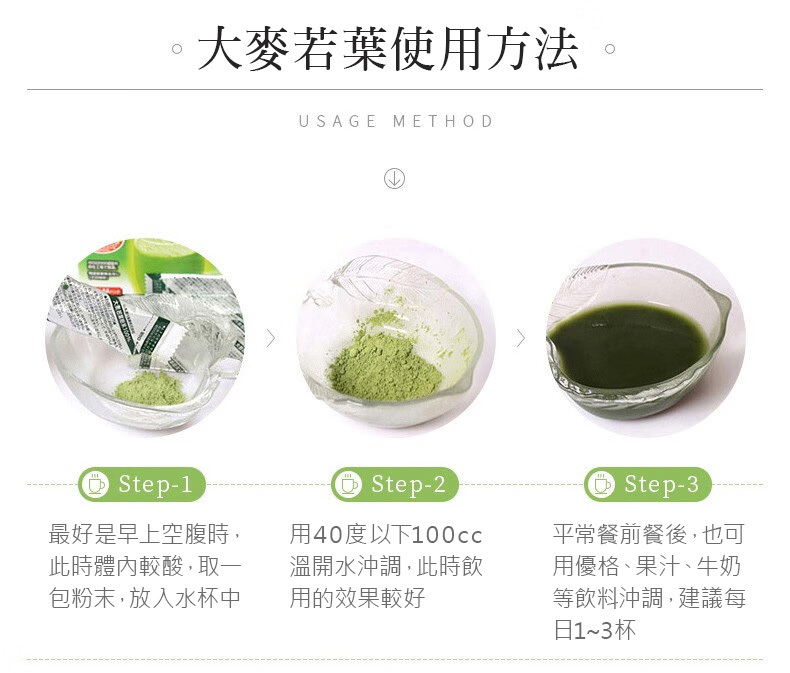 大麥若葉使用方法

USAGE METHOD

Step-1

最好是早上空腹時，此時體內較酸，取一包粉末，放入水杯中

Step-2

用40度以下100cc溫開水沖調，此時飲用的效果較好

Step-3

平常餐前餐後，也可用優格、果汁、牛奶等飲料沖調，建議每日1~3杯