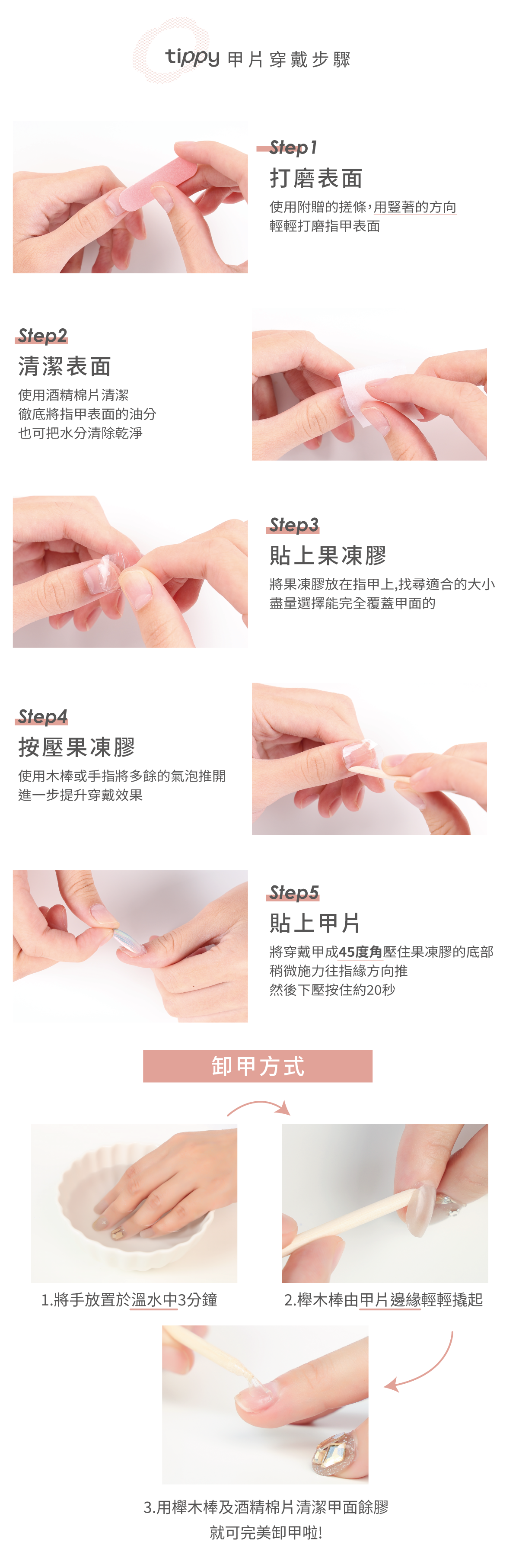 tippy 甲片穿戴步驟

Step1
打磨表面
使用附贈的搓條,用豎著的方向
輕輕打磨指甲表面

Step2
清潔表面
使用酒精棉片清潔
徹底將指甲表面的油分
也可把水分清除乾淨

Step3
貼上果凍膠
將果凍膠放在指甲上,找尋適合的大小
盡量選擇能完全覆蓋甲面的

Step4
按壓果凍膠
使用木棒或手指將多餘的氣泡推開
進一步提升穿戴效果

Step5
貼上甲片
將穿戴甲成45度角壓住果凍膠的底部
稍微施力往指緣方向推
然後下壓按住約20秒

卸甲方式

1.將手放置於溫水中3分鐘

2.櫸木棒由甲片邊緣輕輕撬起

3.用櫸木棒及酒精棉片清潔甲面餘膠
就可完美卸甲啦!