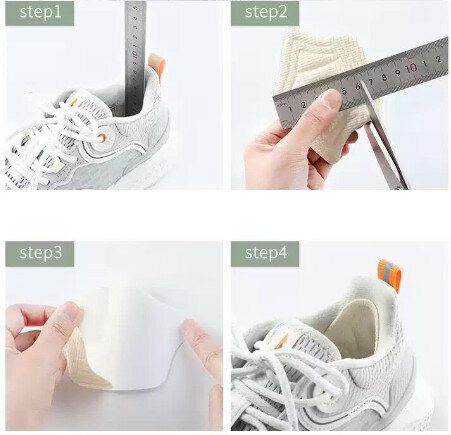 step1

step2

1 2 3 4 5 6 7 8 9 10 1 2

step3

step4