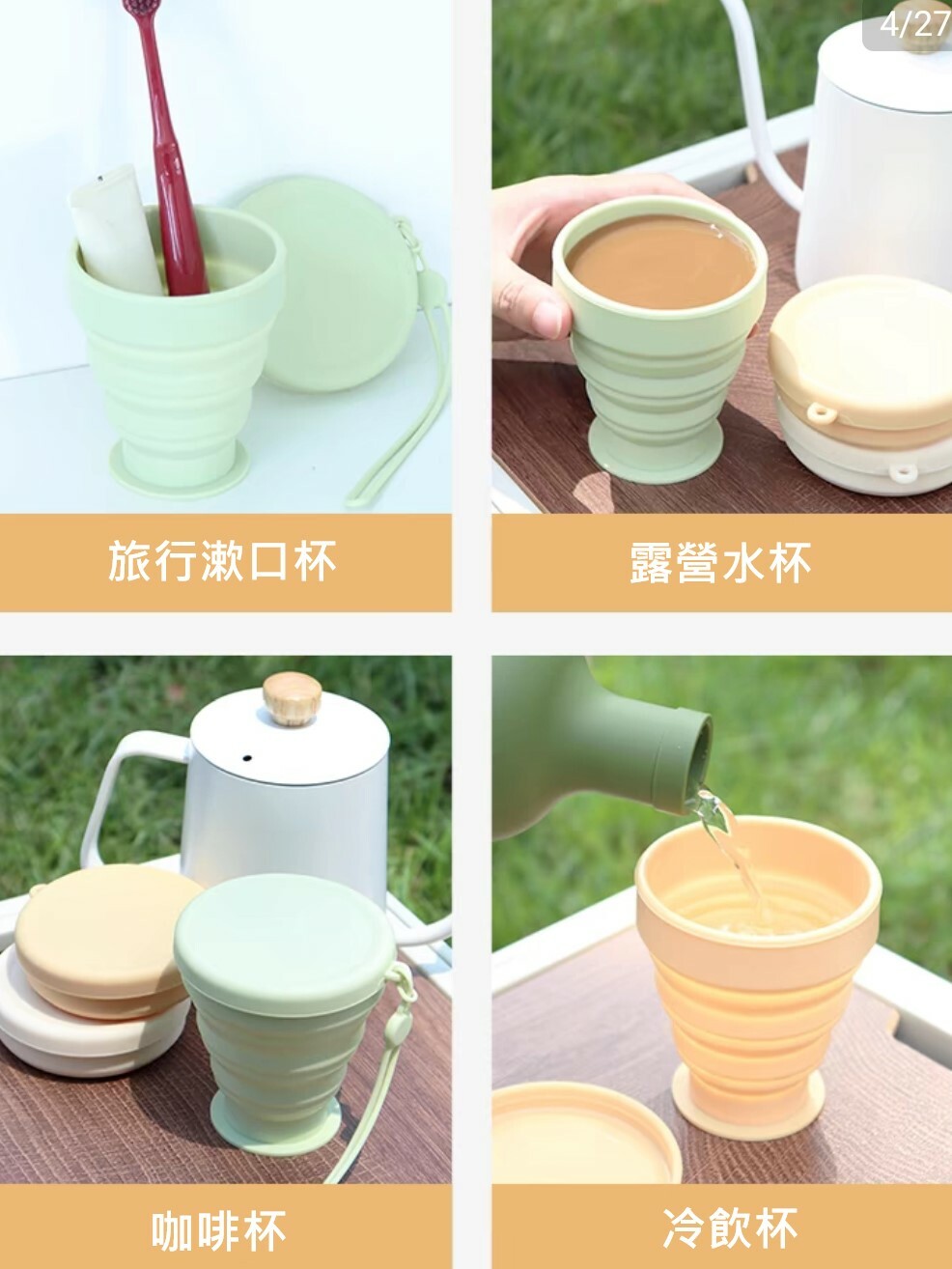 4/27

旅行漱口杯

露營水杯

咖啡杯

冷飲杯