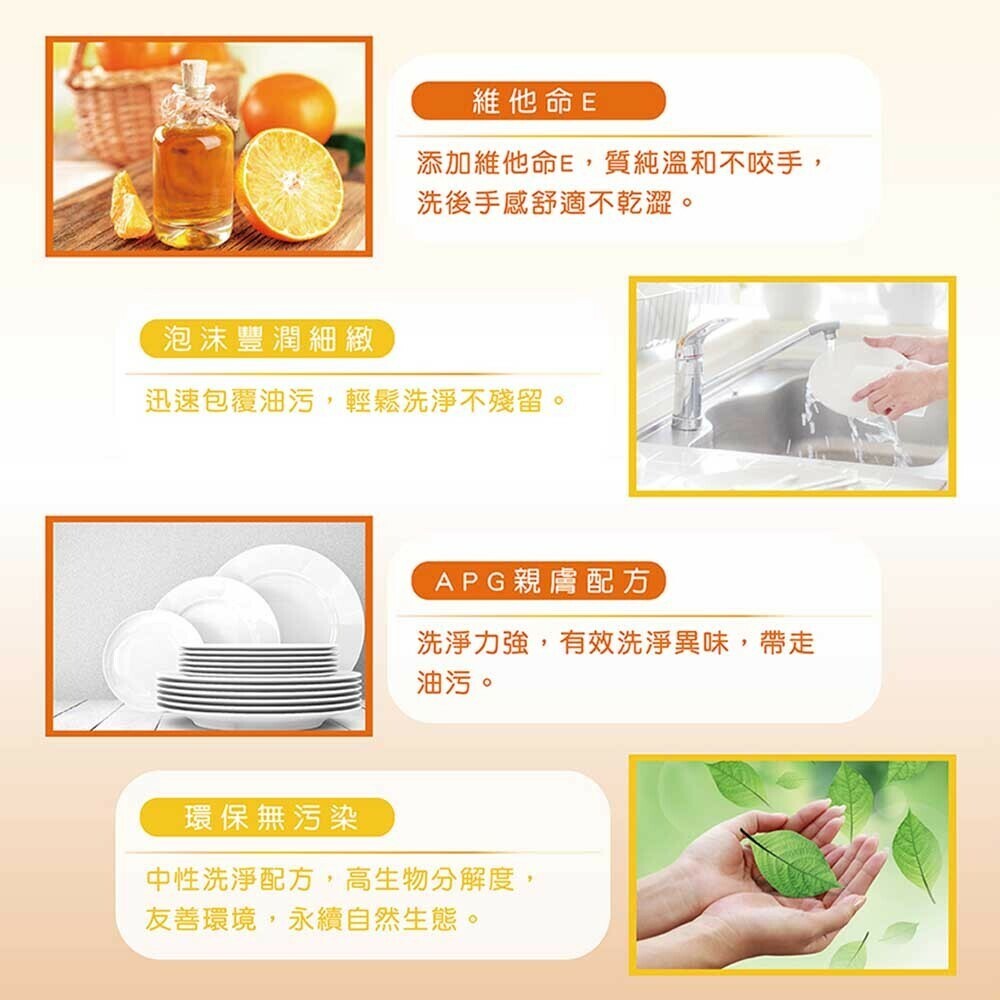 維他命E

添加維他命E，質純溫和不咬手，洗後手感舒適不乾澀。

泡沫豐潤細緻

迅速包覆油污，輕鬆洗淨不殘留。

APG親膚配方

洗淨力強，有效洗淨異味，帶走油污。

環保無污染

中性洗淨配方，高生物分解度，友善環境，永續自然生態。