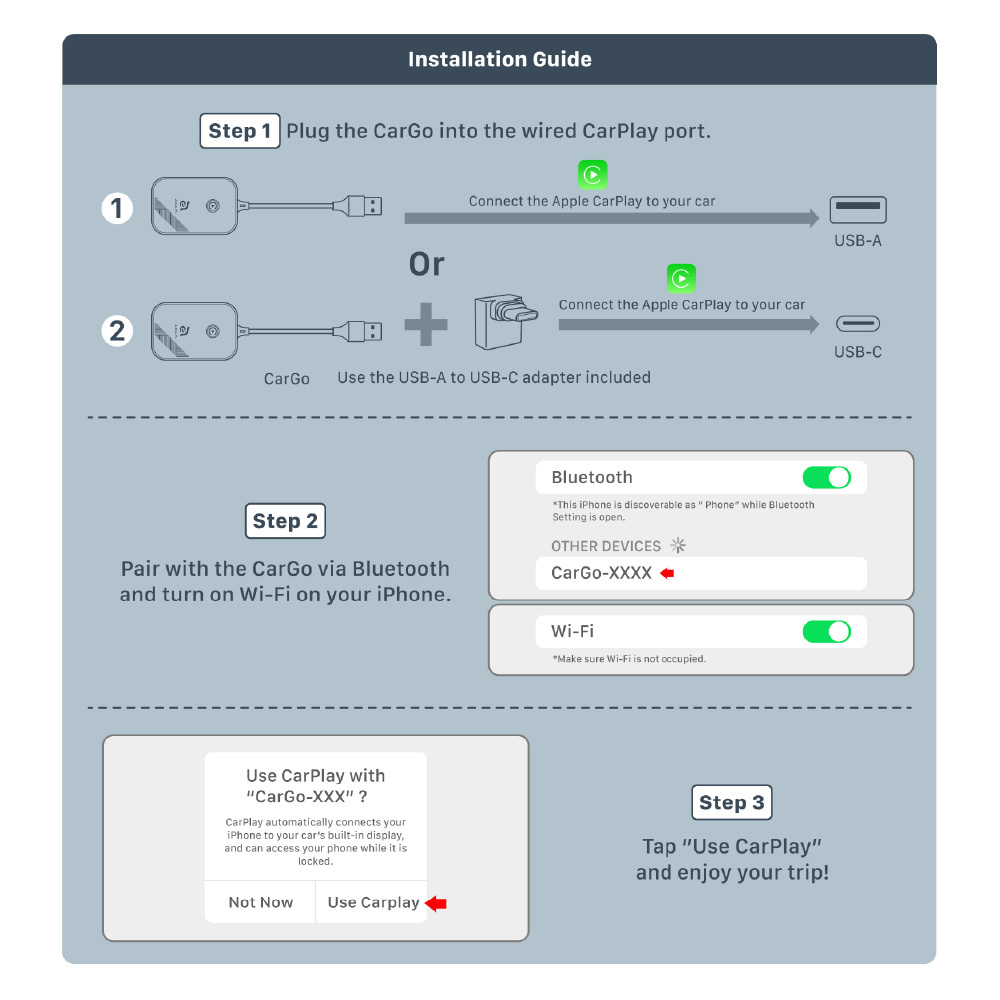 Installation Guide

Step 1 Plug the CarGo into the wired CarPlay port.

1

Connect the Apple CarPlay to your car

USB-A

Or

2

Connect the Apple CarPlay to your car

USB-C

CarGo

Use the USB-A to USB-C adapter included

Step 2

Pair with the CarGo via Bluetooth and turn on Wi-Fi on your iPhone.

Bluetooth

*This iPhone is discoverable as " Phone" while Bluetooth Setting is open.

OTHER DEVICES

CarGo-XXXX

Wi-Fi

*Make sure Wi-Fi is not occupied.

Use CarPlay with "CarGo-XXX" ?

CarPlay automatically connects your iPhone to your car's built-in display, and can access your phone while it is locked.

Not Now

Use Carplay

Step 3

Tap "Use CarPlay" and enjoy your trip!