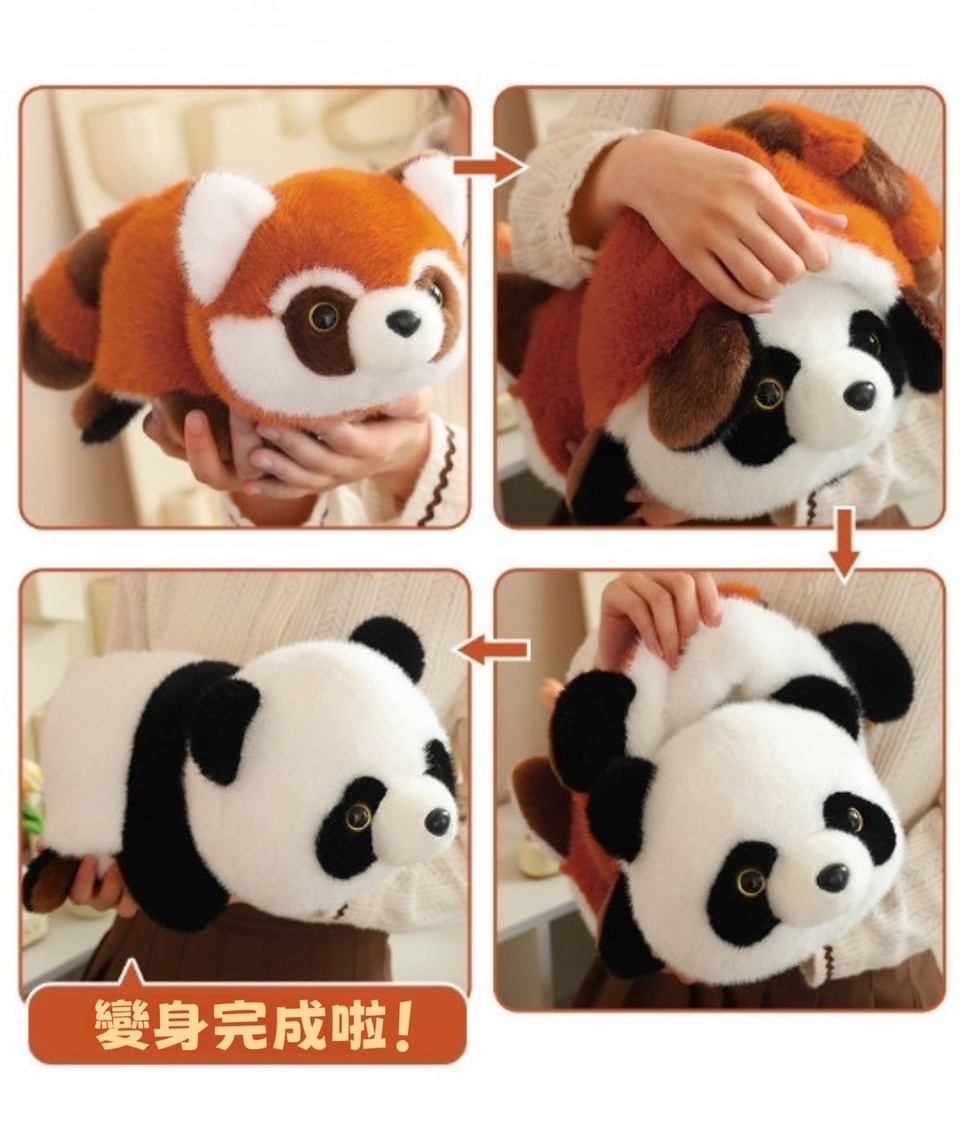 變身完成啦！