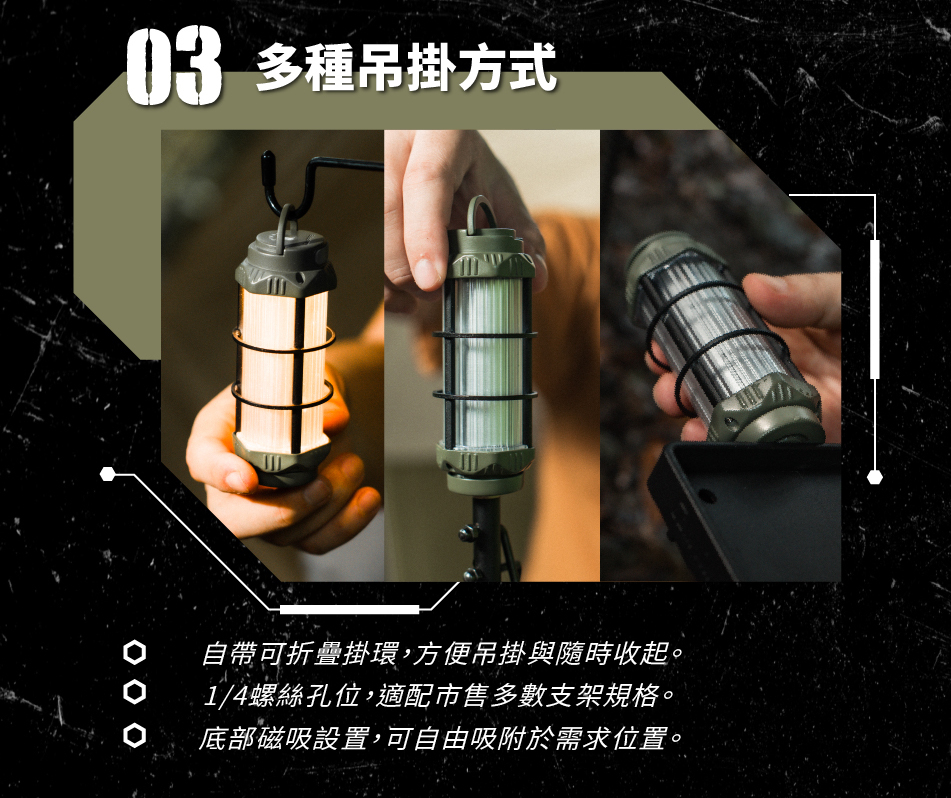 03 多種吊掛方式

自帶可折疊掛環，方便吊掛與隨時收起。

1/4螺絲孔位，適配市售多數支架規格。

底部磁吸設置，可自由吸附於需求位置。