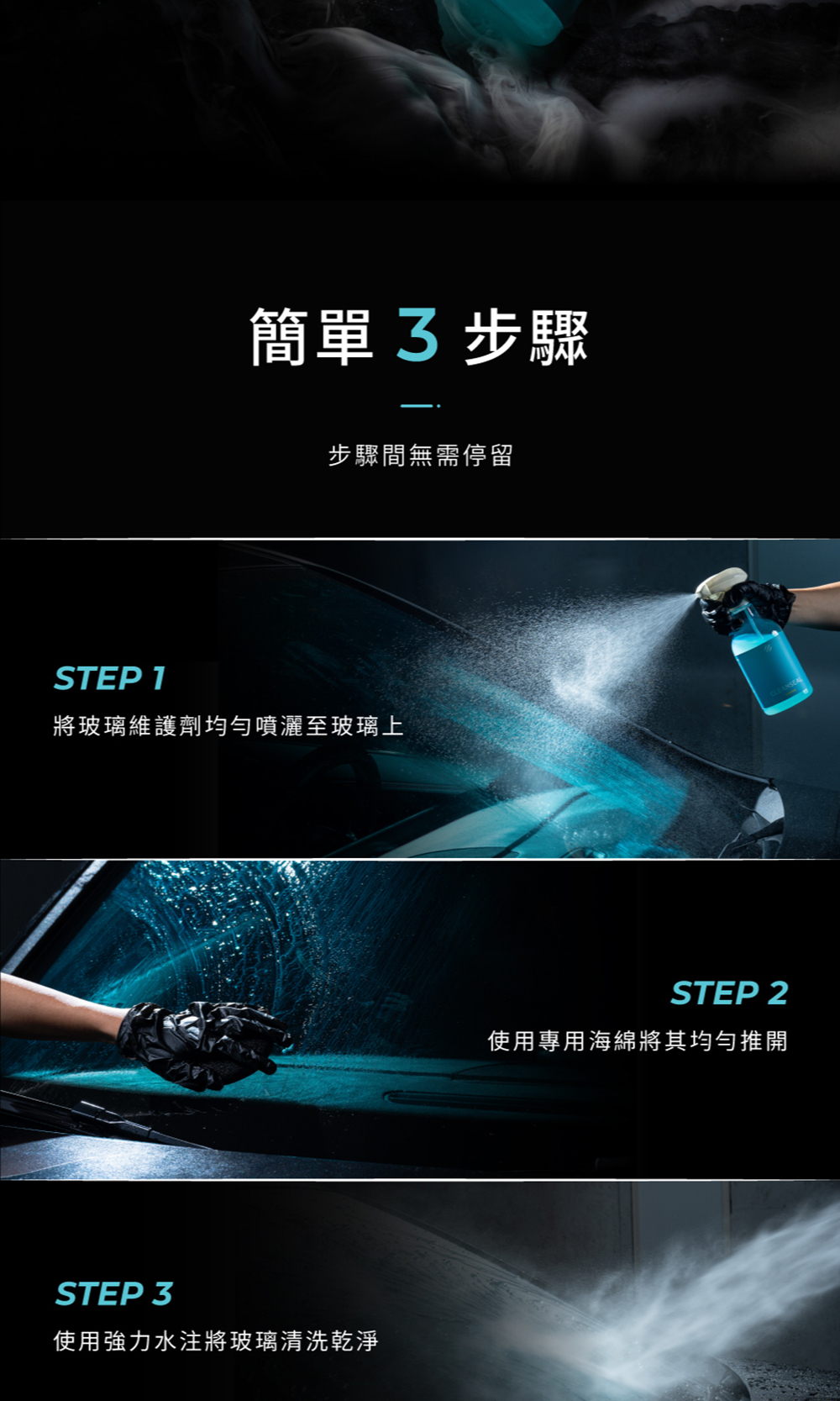 簡單 3 步驟

步驟間無需停留

STEP 1

將玻璃維護劑均勻噴灑至玻璃上

STEP 2

使用專用海綿將其均勻推開

STEP 3

使用強力水注將玻璃清洗乾淨